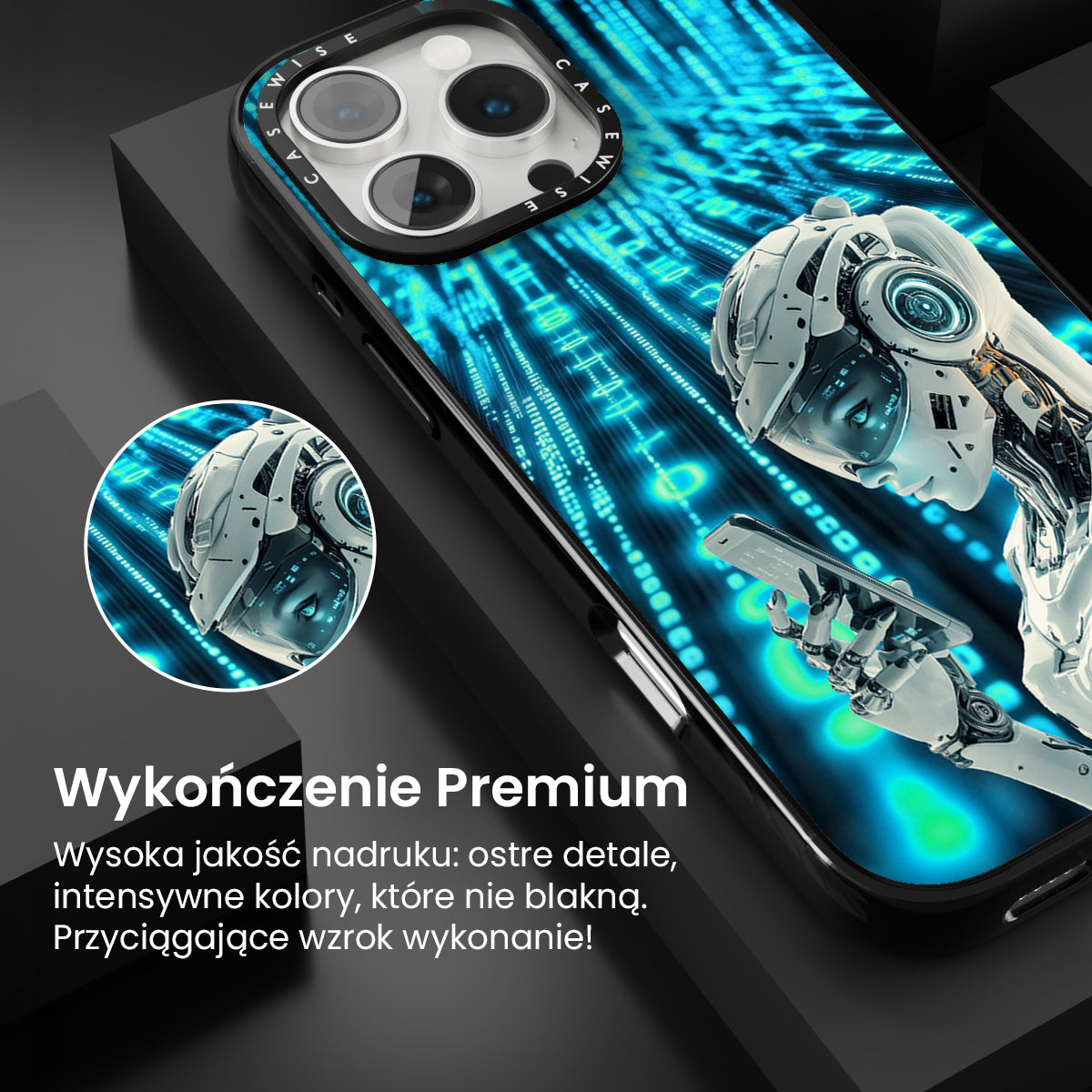 CASEWISE CASEWISE

Wykończenie Premium

Wysoka jakość nadruku: ostre detale, intensywne kolory, które nie blakną. Przyciągające wzrok wykonanie!