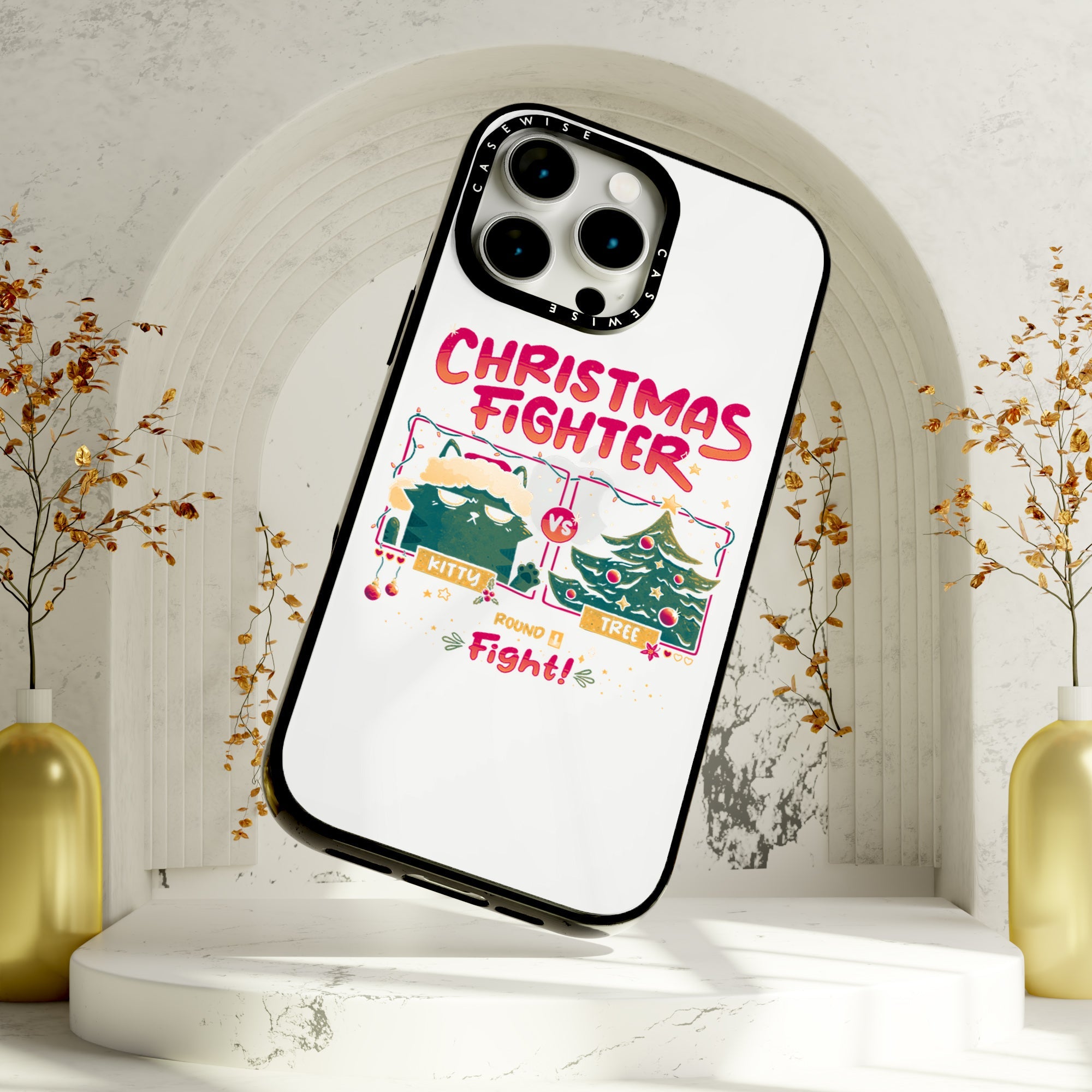 CASEWISE CASEWISE

CHRISTMAS FIGHTER

KITTY

VS

TREE

ROUND 1

Fight!