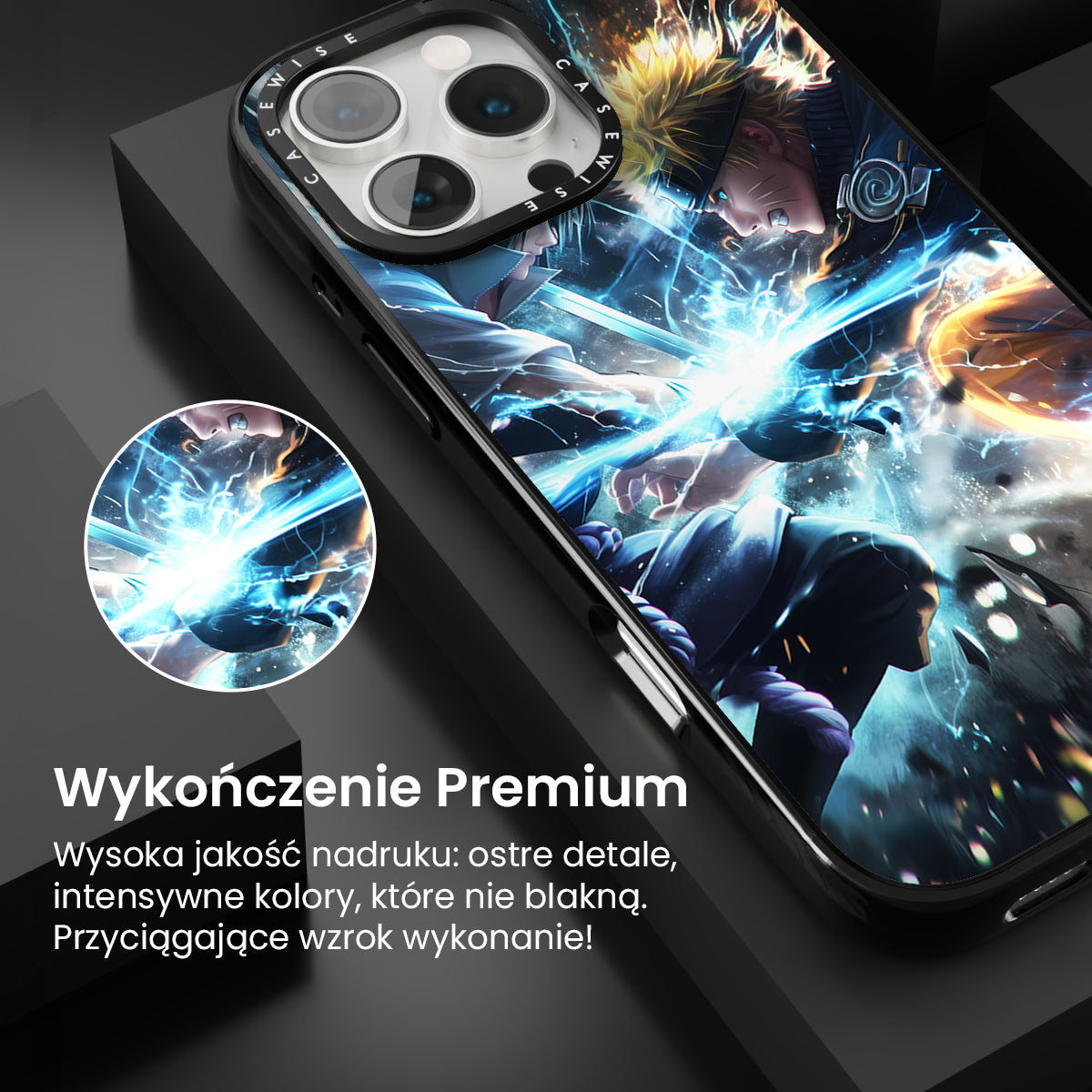 CASEWISE CASEWISE

Wykończenie Premium

Wysoka jakość nadruku: ostre detale, intensywne kolory, które nie blakną. Przyciągające wzrok wykonanie!