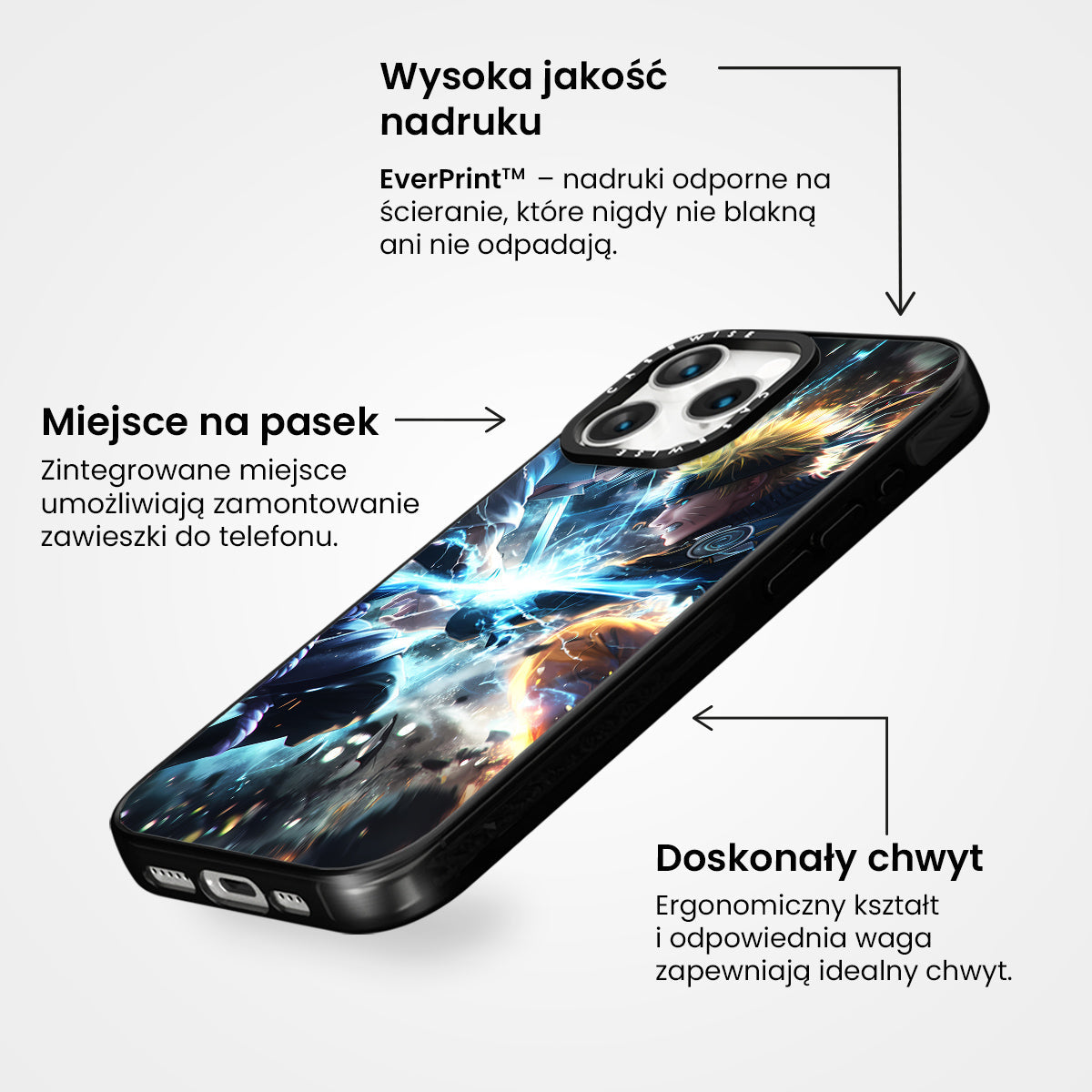 Wysoka jakość nadruku

EverPrint™ – nadruki odporne na ścieranie, które nigdy nie blakną ani nie odpadają.

Miejsce na pasek

Zintegrowane miejsce umożliwiają zamontowanie zawieszki do telefonu.

CASEWISE

CASEWISE

Doskonały chwyt

Ergonomiczny kształt i odpowiednia waga zapewniają idealny chwyt.