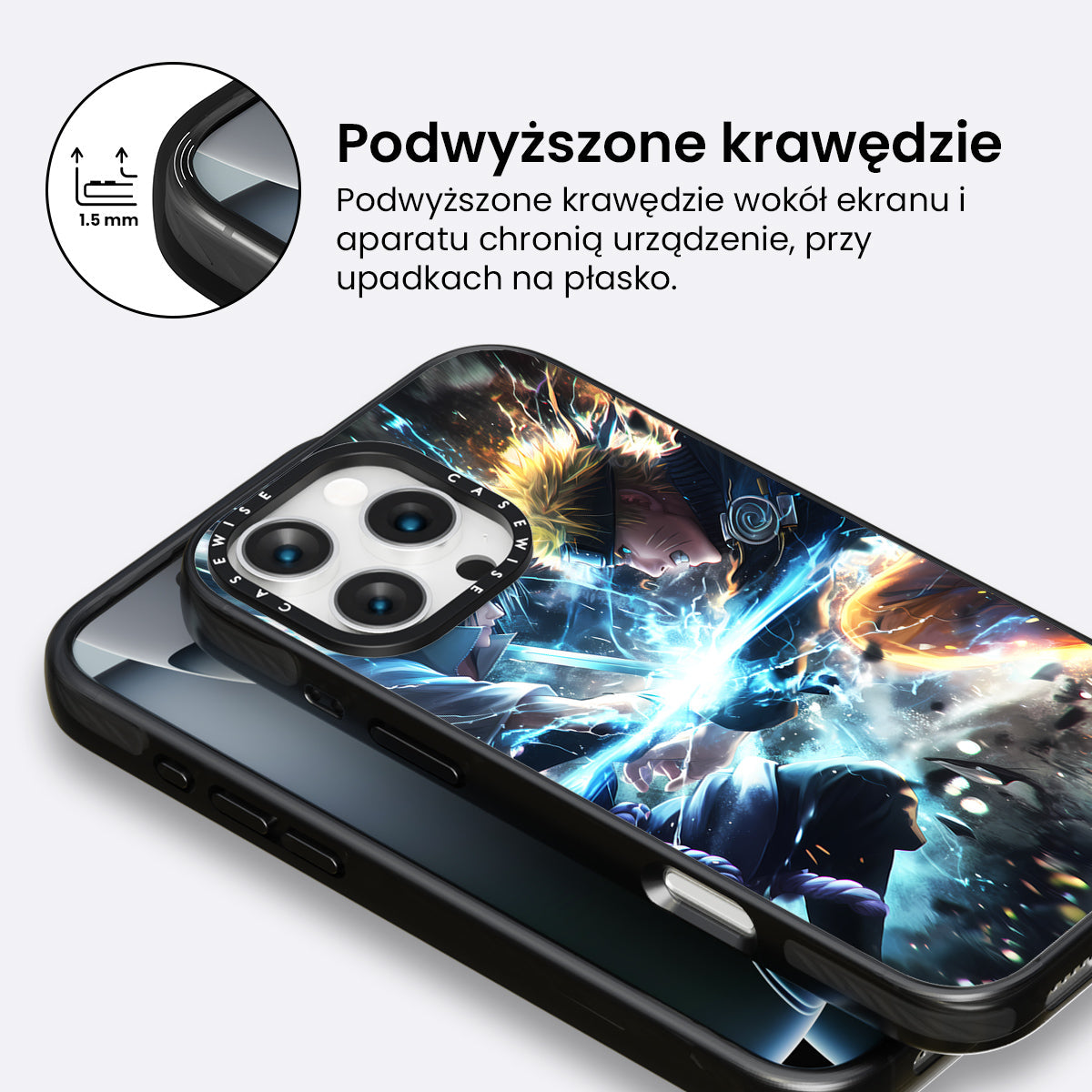 1.5 mm

Podwyższone krawędzie

Podwyższone krawędzie wokół ekranu i aparatu chronią urządzenie, przy upadkach na płasko.

CASEWISE CASEWISE