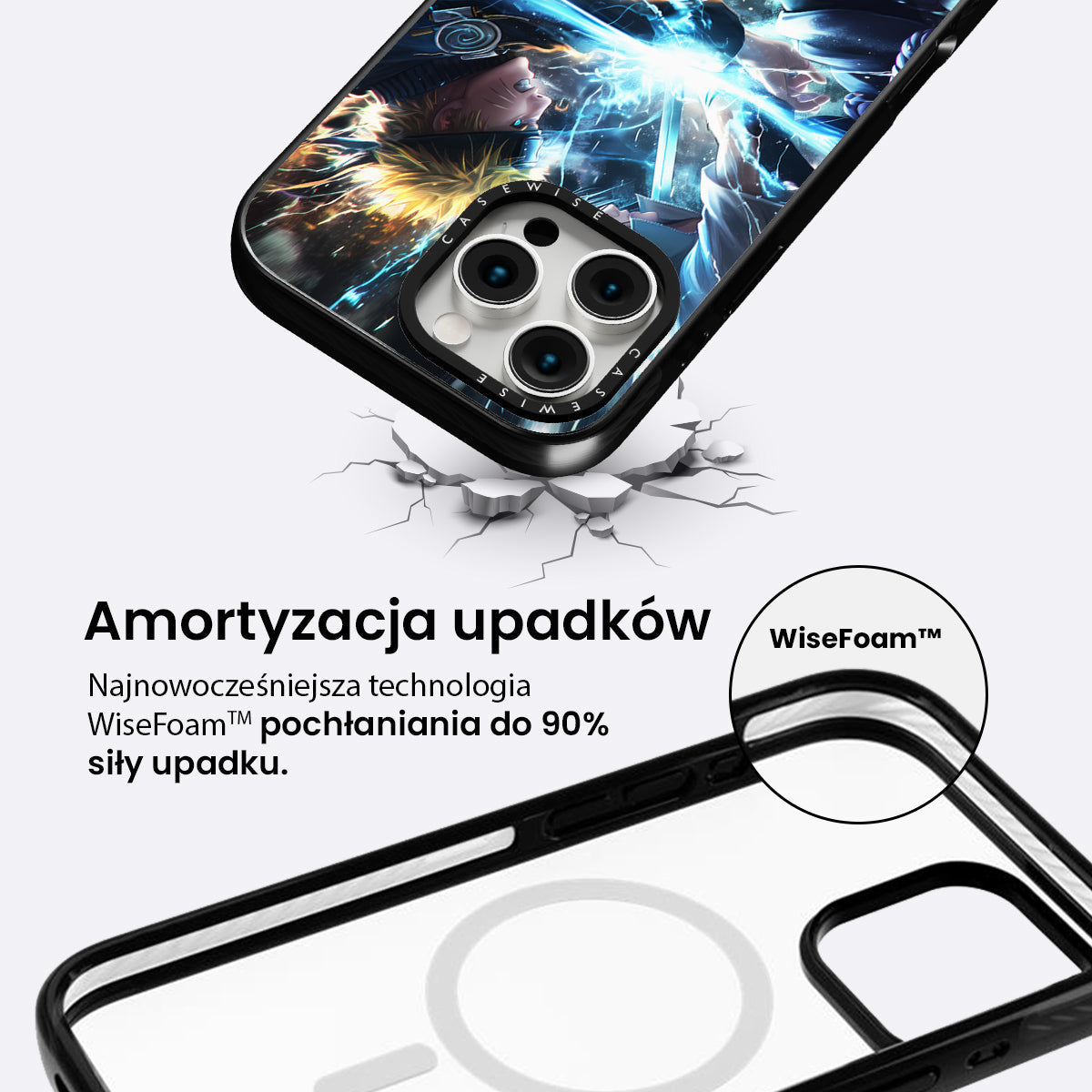 CASEWISE

CASEWISE

Amortyzacja upadków

Najnowocześniejsza technologia WiseFoam™ pochłaniania do 90% siły upadku.

WiseFoam™