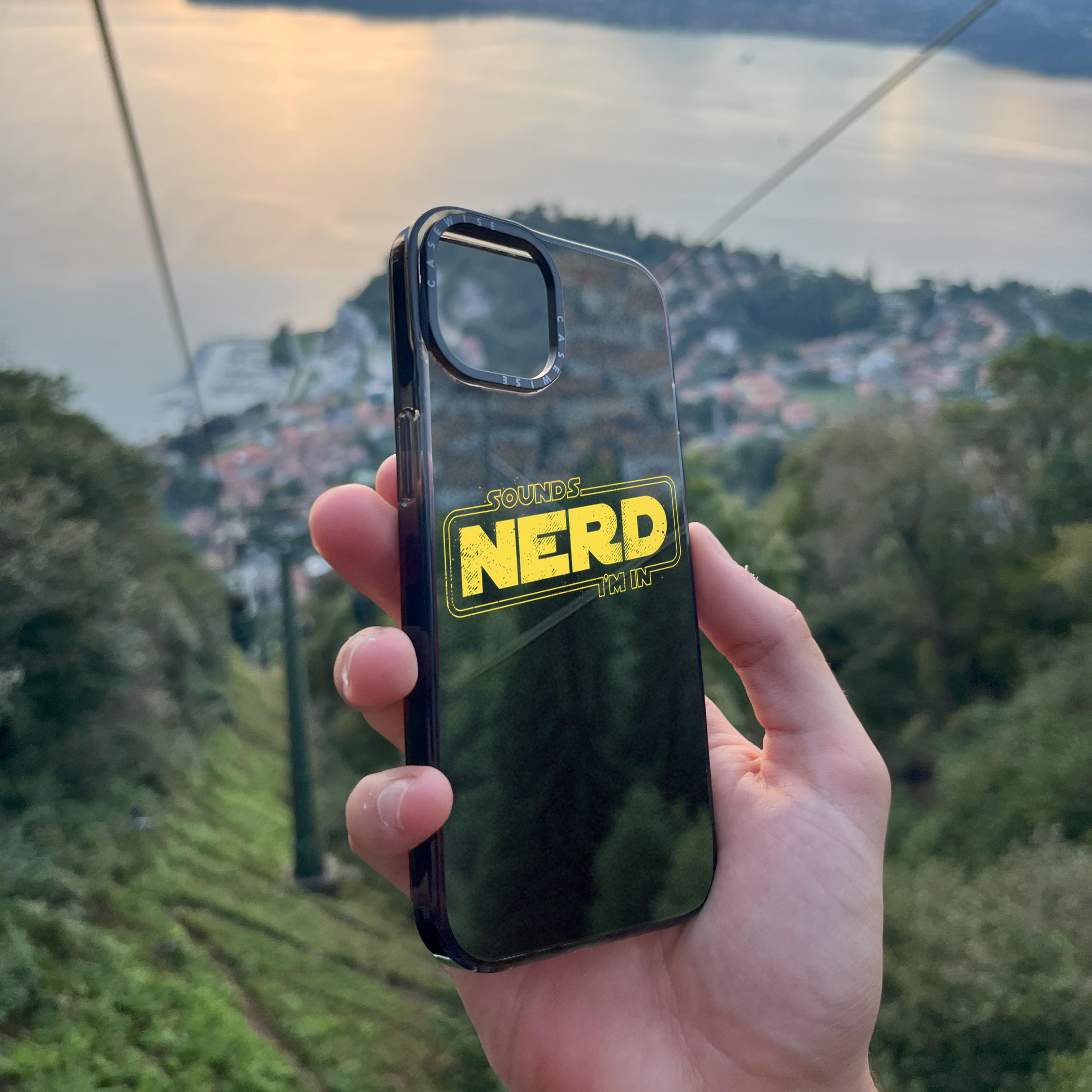 CASEWISE
CASEWISE

SOUNDS
NERD
I'M IN