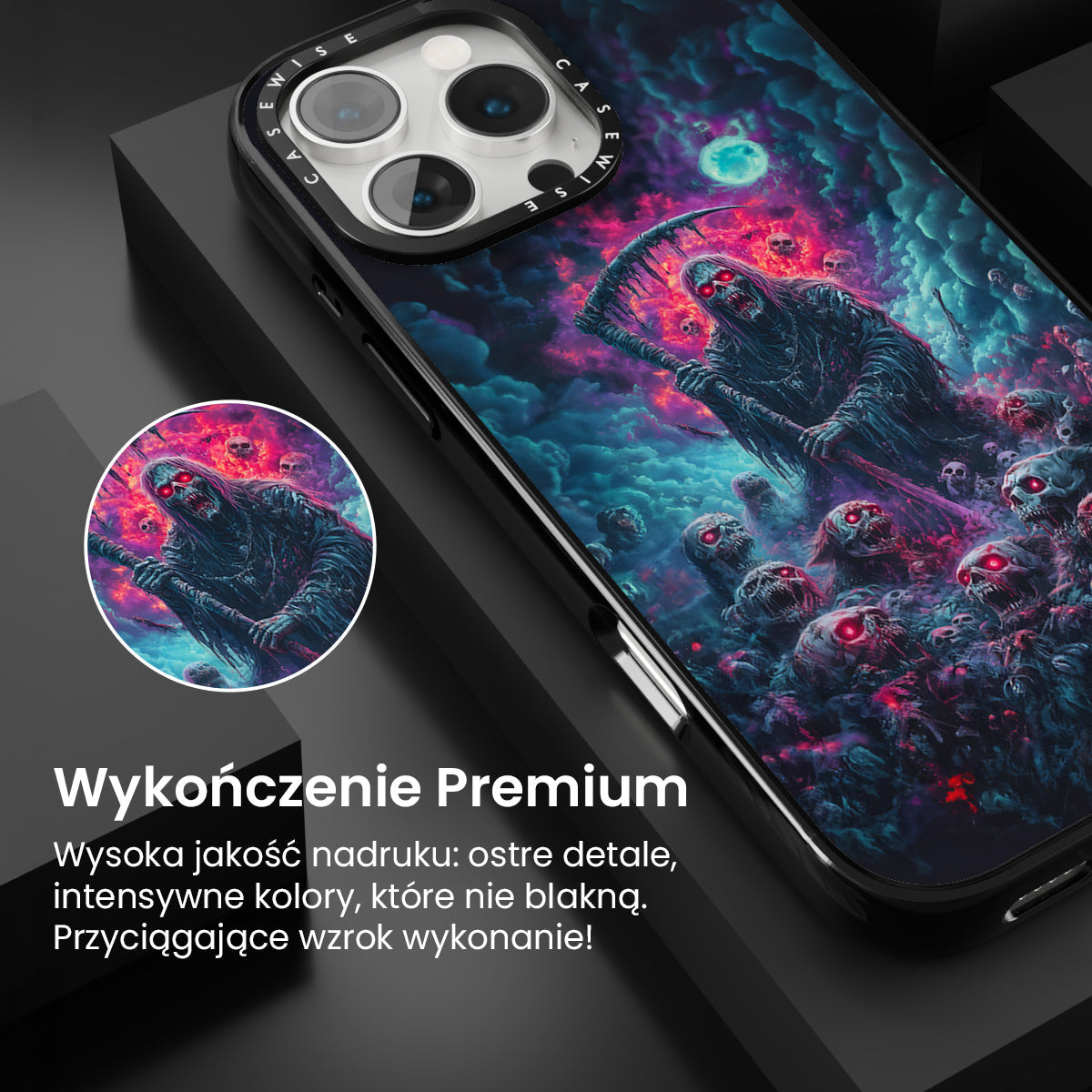 CASEWISE CASEWISE

Wykończenie Premium

Wysoka jakość nadruku: ostre detale, intensywne kolory, które nie blakną. Przyciągające wzrok wykonanie!