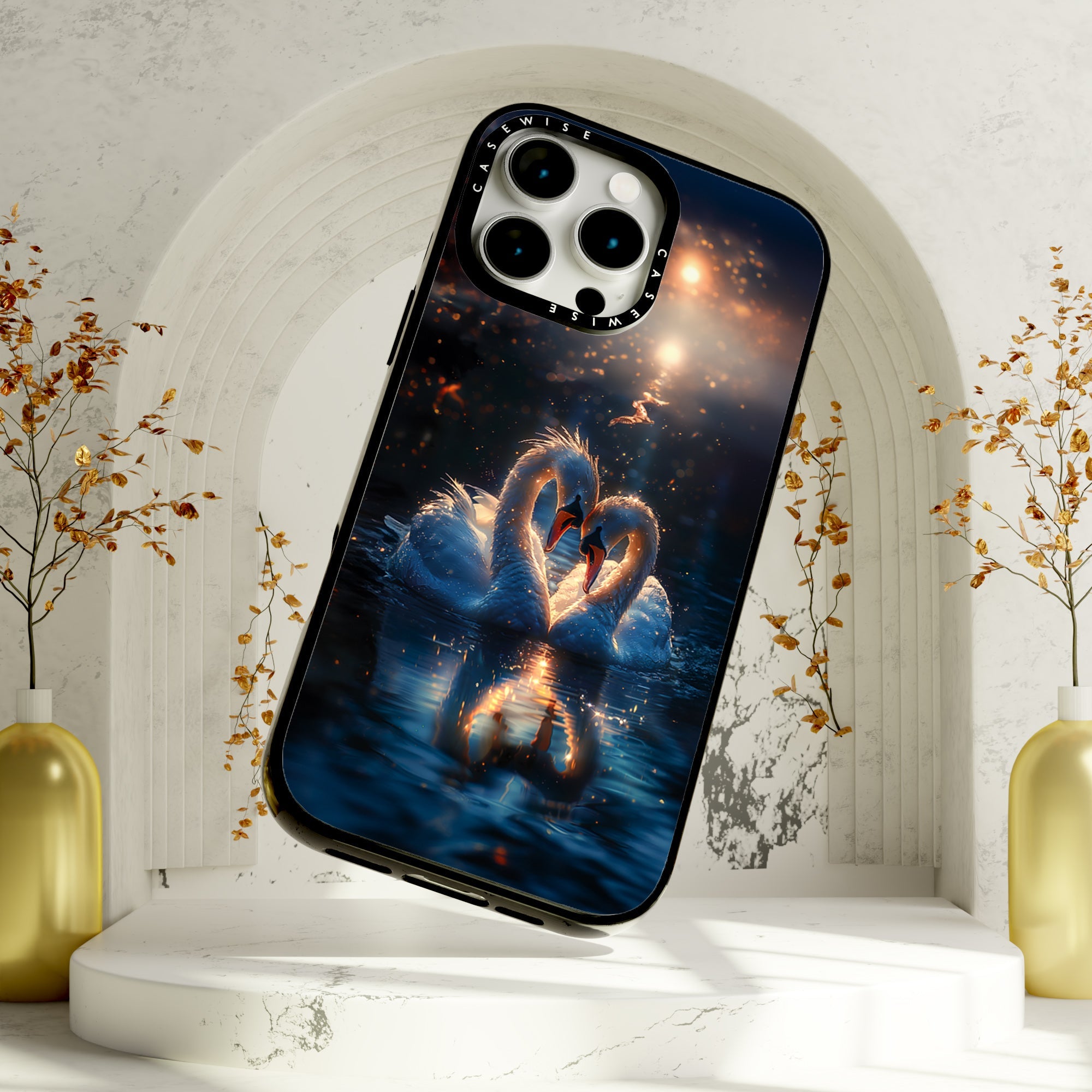 CASEWISE
CASEWISE