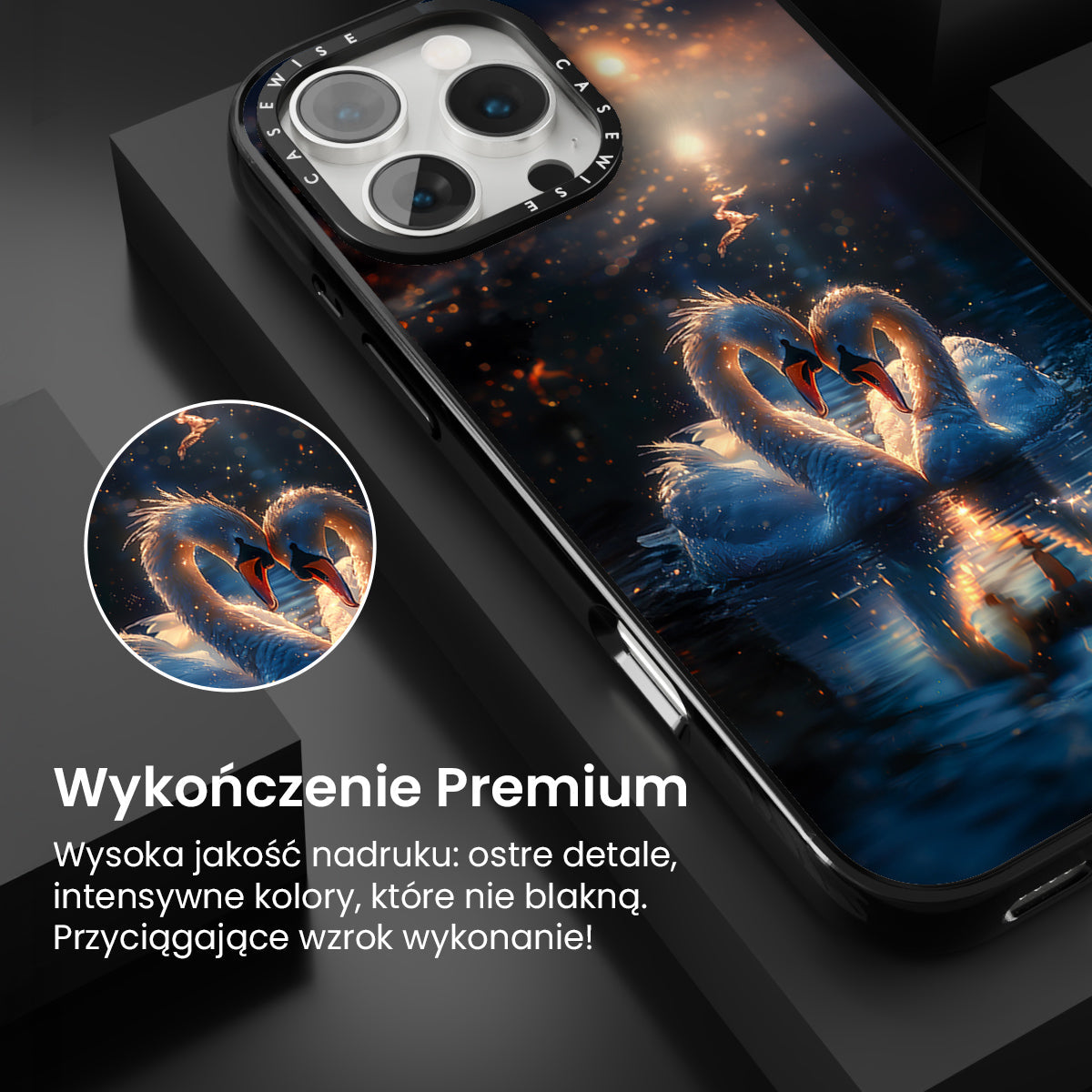 CASEWISE CASEWISE

Wykończenie Premium

Wysoka jakość nadruku: ostre detale, intensywne kolory, które nie blakną. Przyciągające wzrok wykonanie!