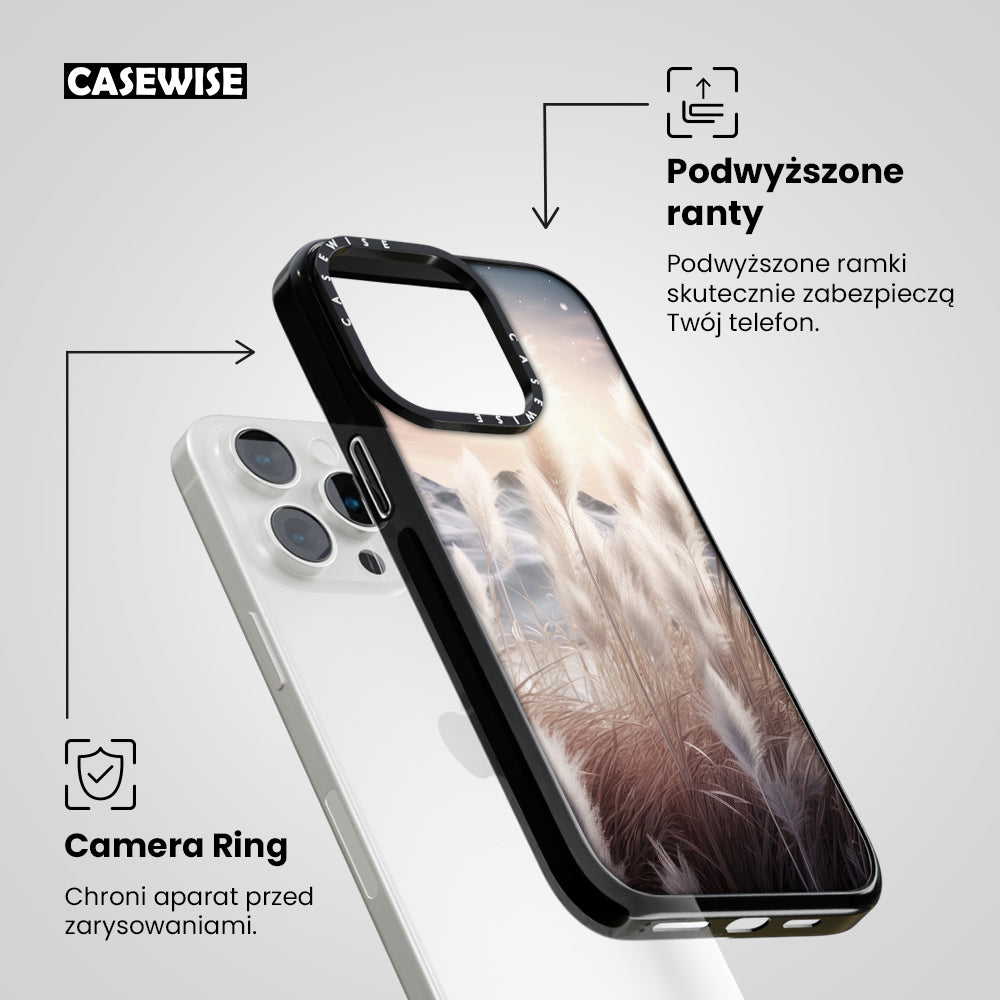 CASEWISE

Podwyższone ranty

Podwyższone ramki skutecznie zabezpieczą Twój telefon.

CASEWISE

CASEWISE

Camera Ring

Chroni aparat przed zarysowaniami.