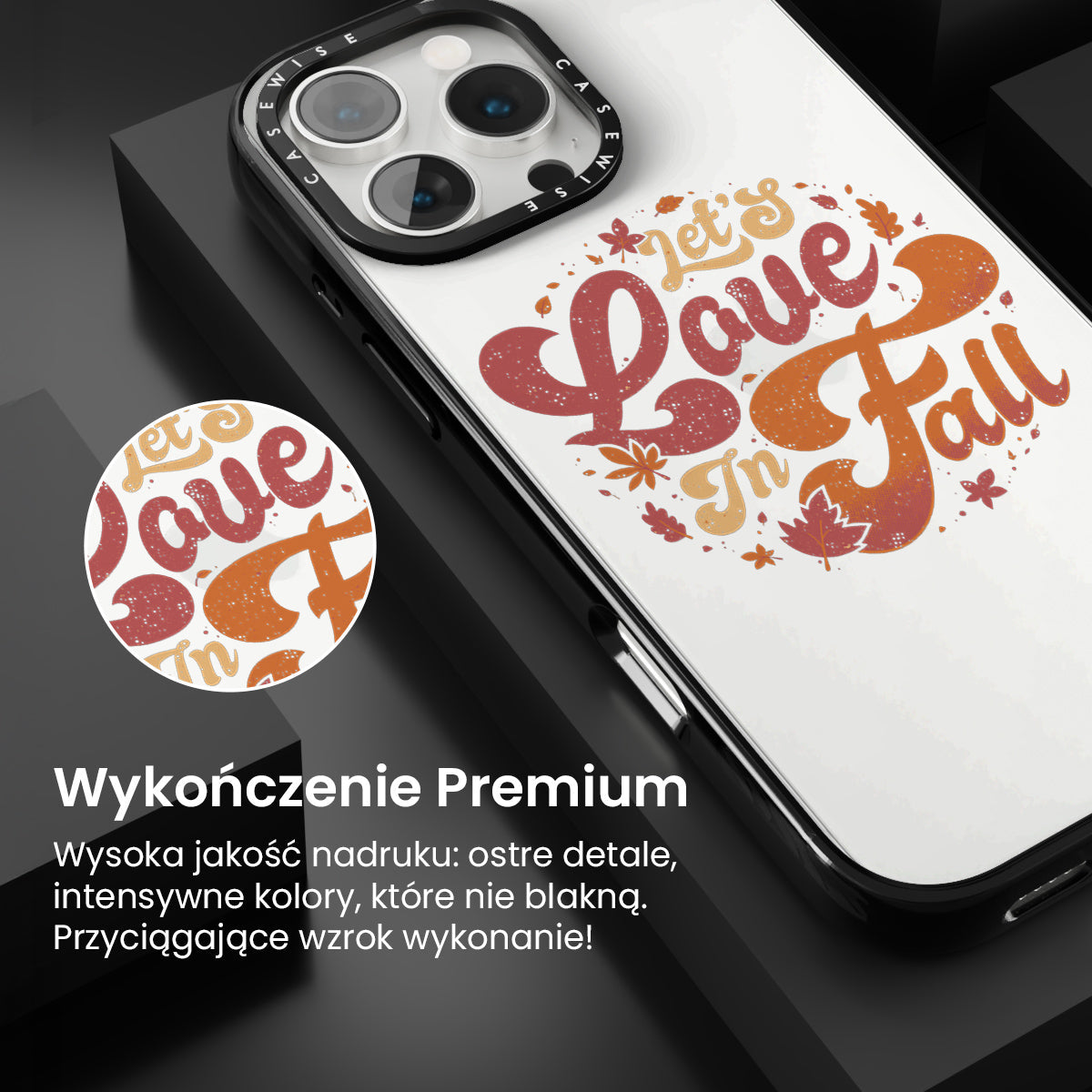 CASEWISE CASEWISE

Let's Love In Fall

Let's Love In F

Wykończenie Premium

Wysoka jakość nadruku: ostre detale, intensywne kolory, które nie blakną. Przyciągające wzrok wykonanie!