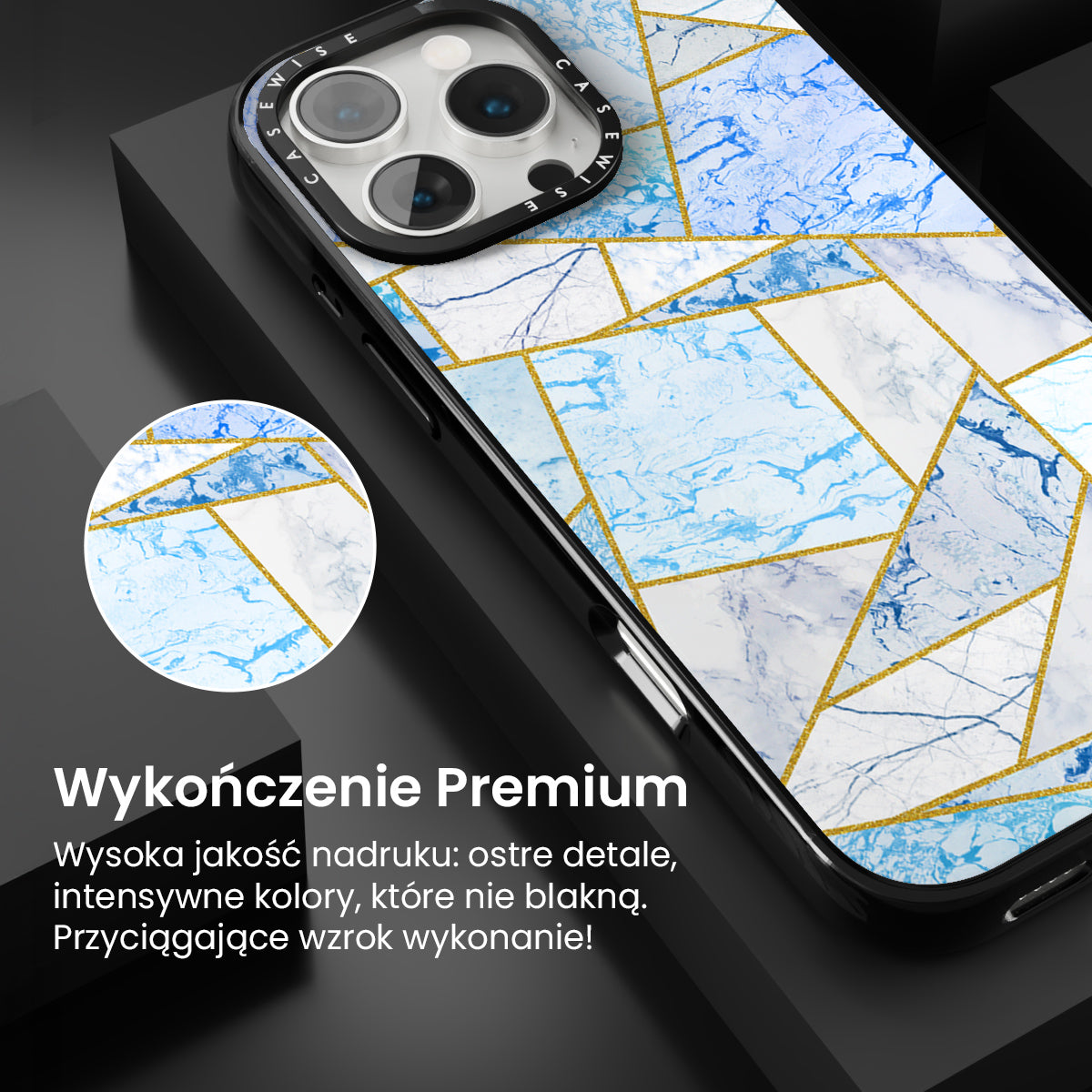 CASEWISE CASEWISE

Wykończenie Premium

Wysoka jakość nadruku: ostre detale, intensywne kolory, które nie blakną. Przyciągające wzrok wykonanie!