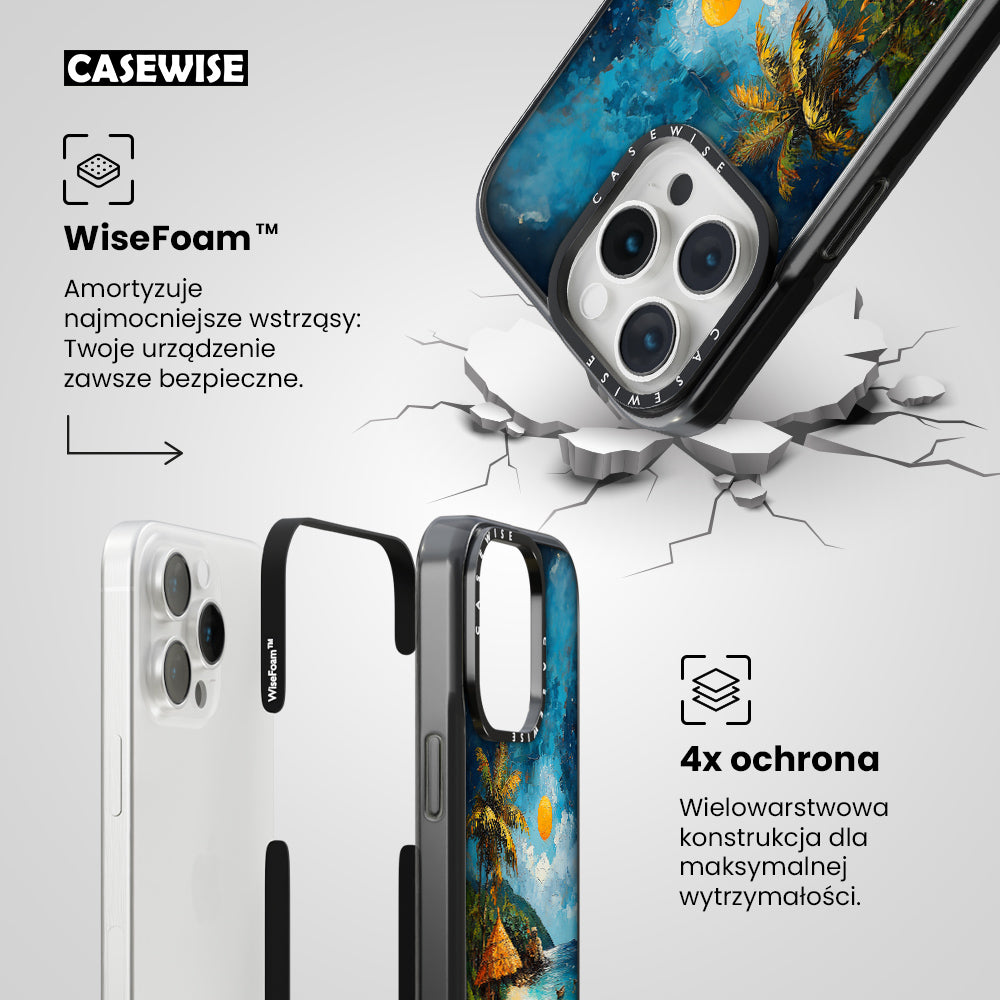 CASEWISE

WiseFoam™

Amortyzuje najmocniejsze wstrząsy: Twoje urządzenie zawsze bezpieczne.

CASEWISE

CASEWISE

WiseFoam™

CASEWISE

4x ochrona

Wielowarstwowa konstrukcja dla maksymalnej wytrzymałości.