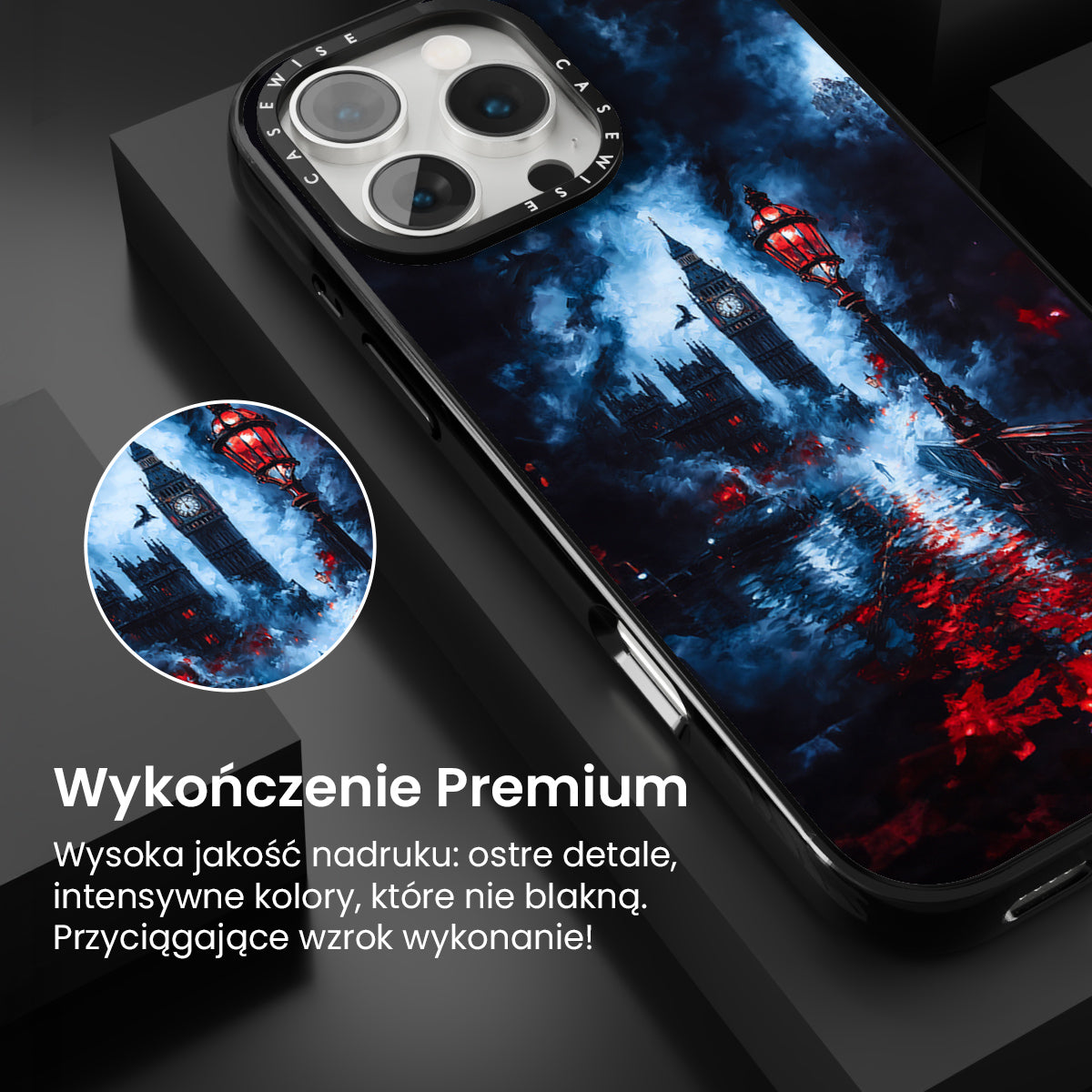 CASEWISE CASEWISE

Wykończenie Premium

Wysoka jakość nadruku: ostre detale, intensywne kolory, które nie blakną. Przyciągające wzrok wykonanie!