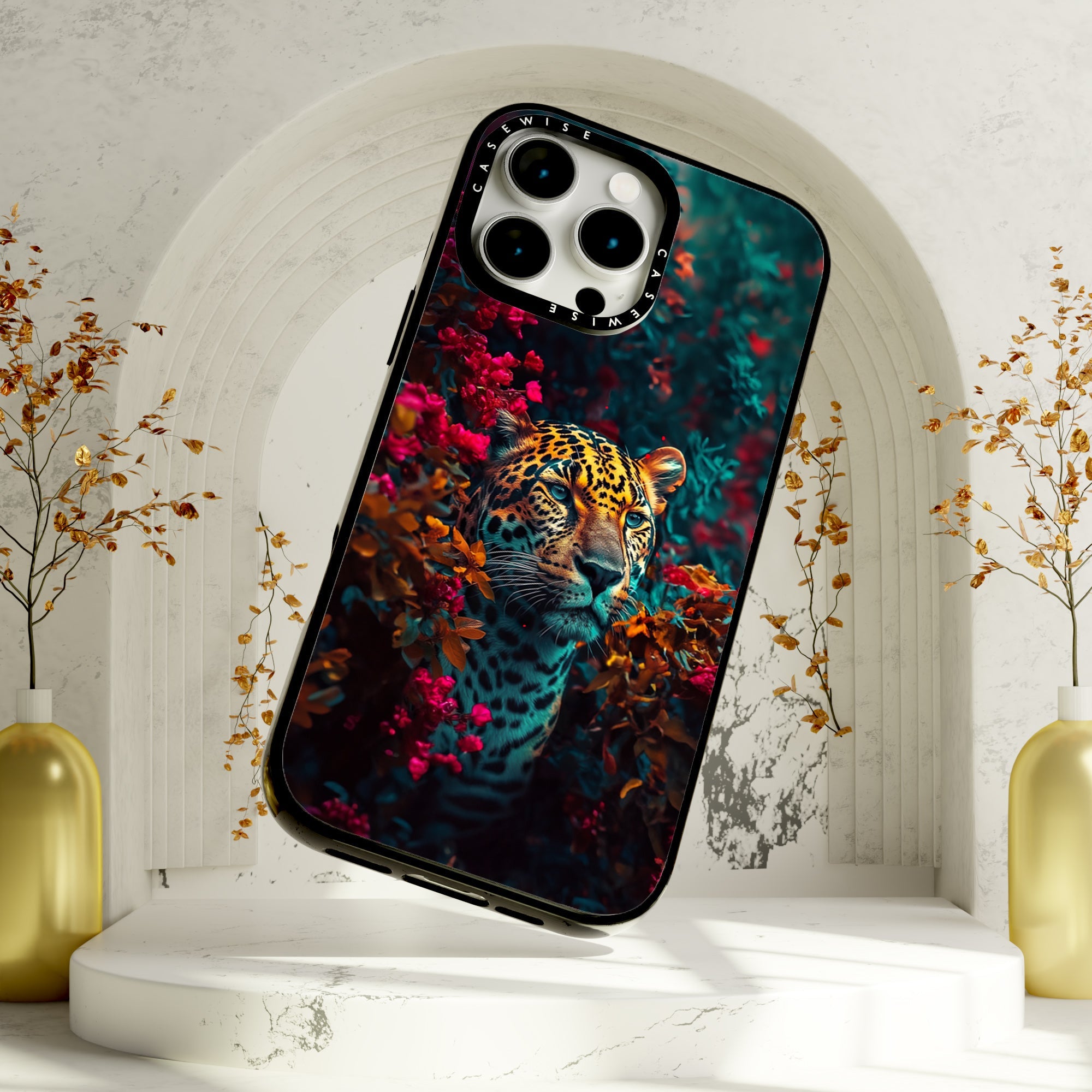 CASEWISE
CASEWISE