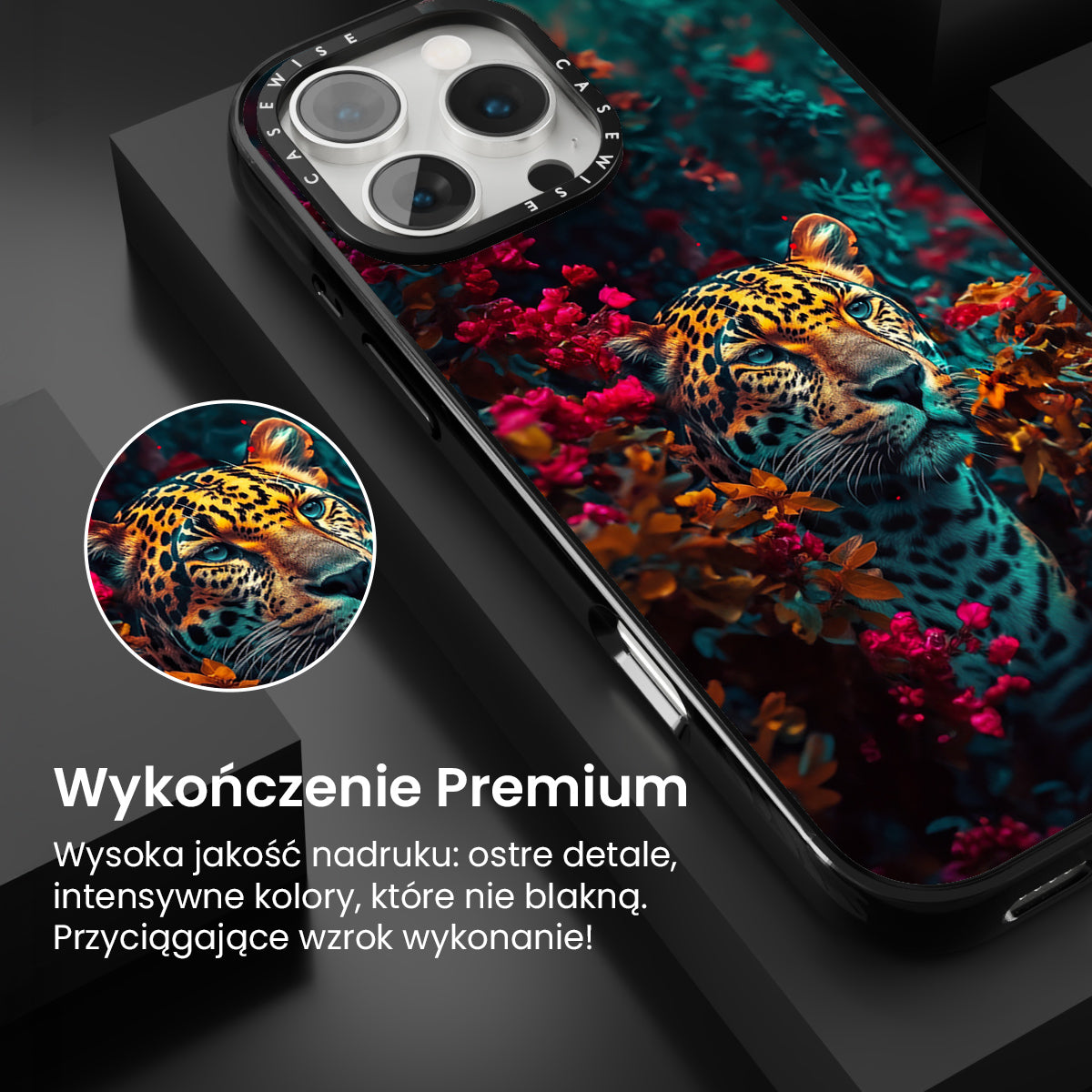 CASEWISE CASEWISE

Wykończenie Premium

Wysoka jakość nadruku: ostre detale, intensywne kolory, które nie blakną. Przyciągające wzrok wykonanie!