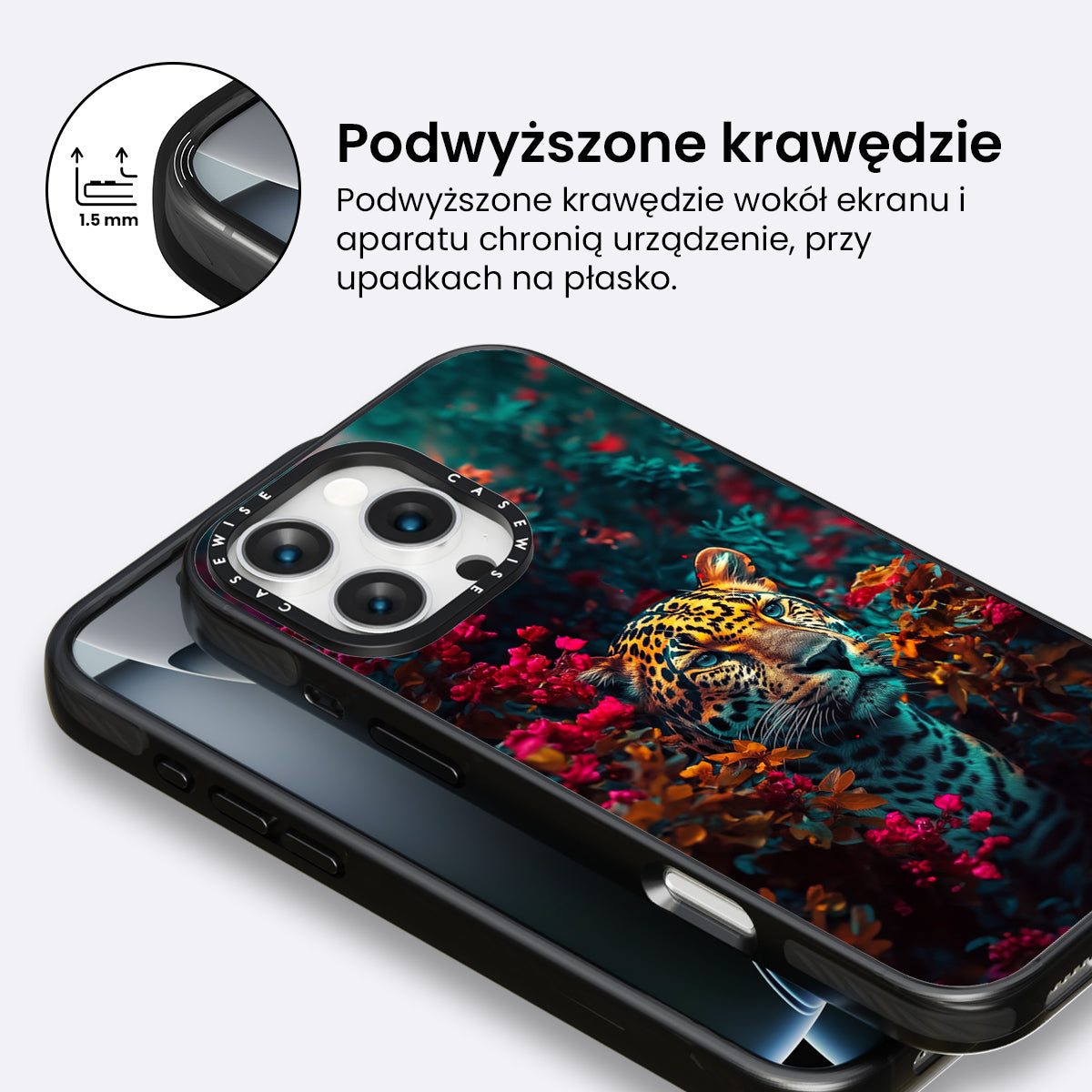 1.5 mm

Podwyższone krawędzie

Podwyższone krawędzie wokół ekranu i aparatu chronią urządzenie, przy upadkach na płasko.

CASEWISE
CASEWISE