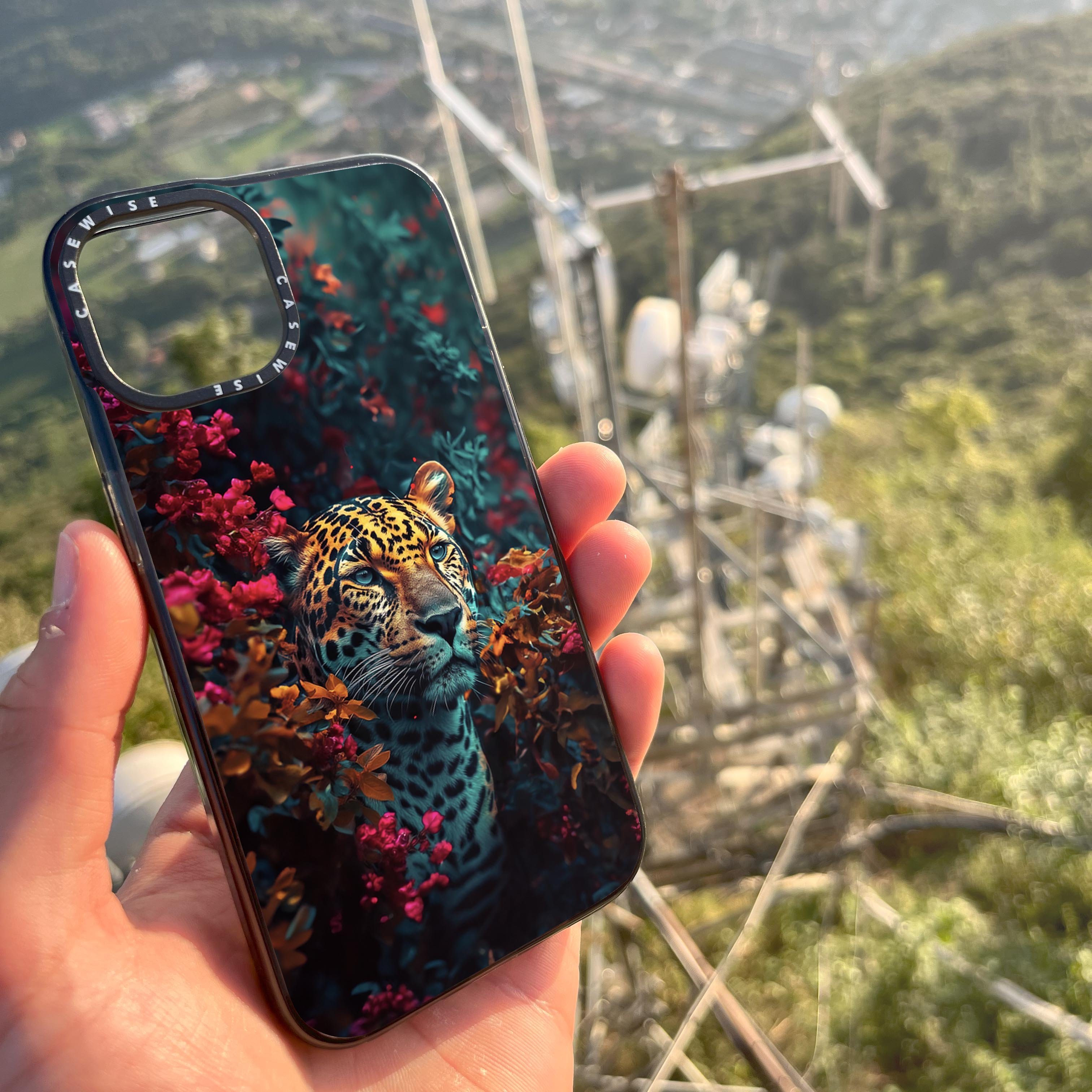 CASEWISE CASEWISE