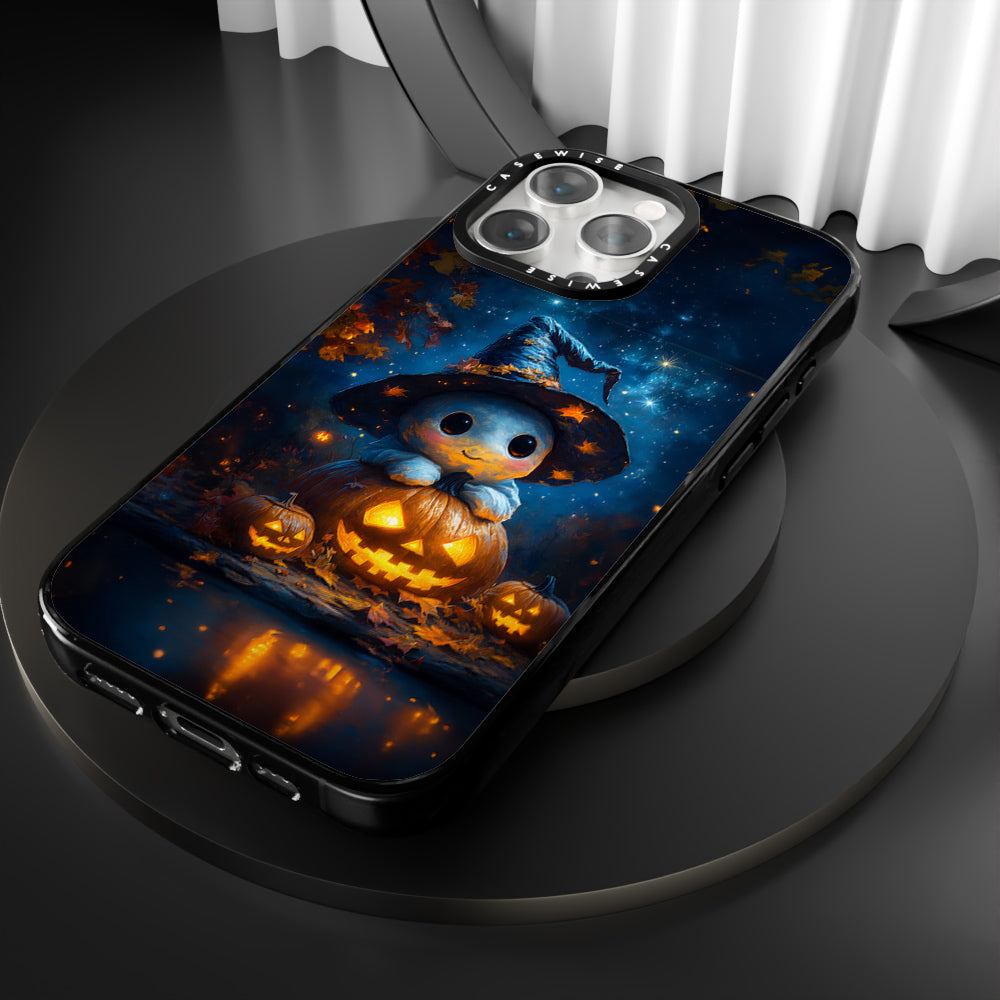 CASEWISE
CASEWISE