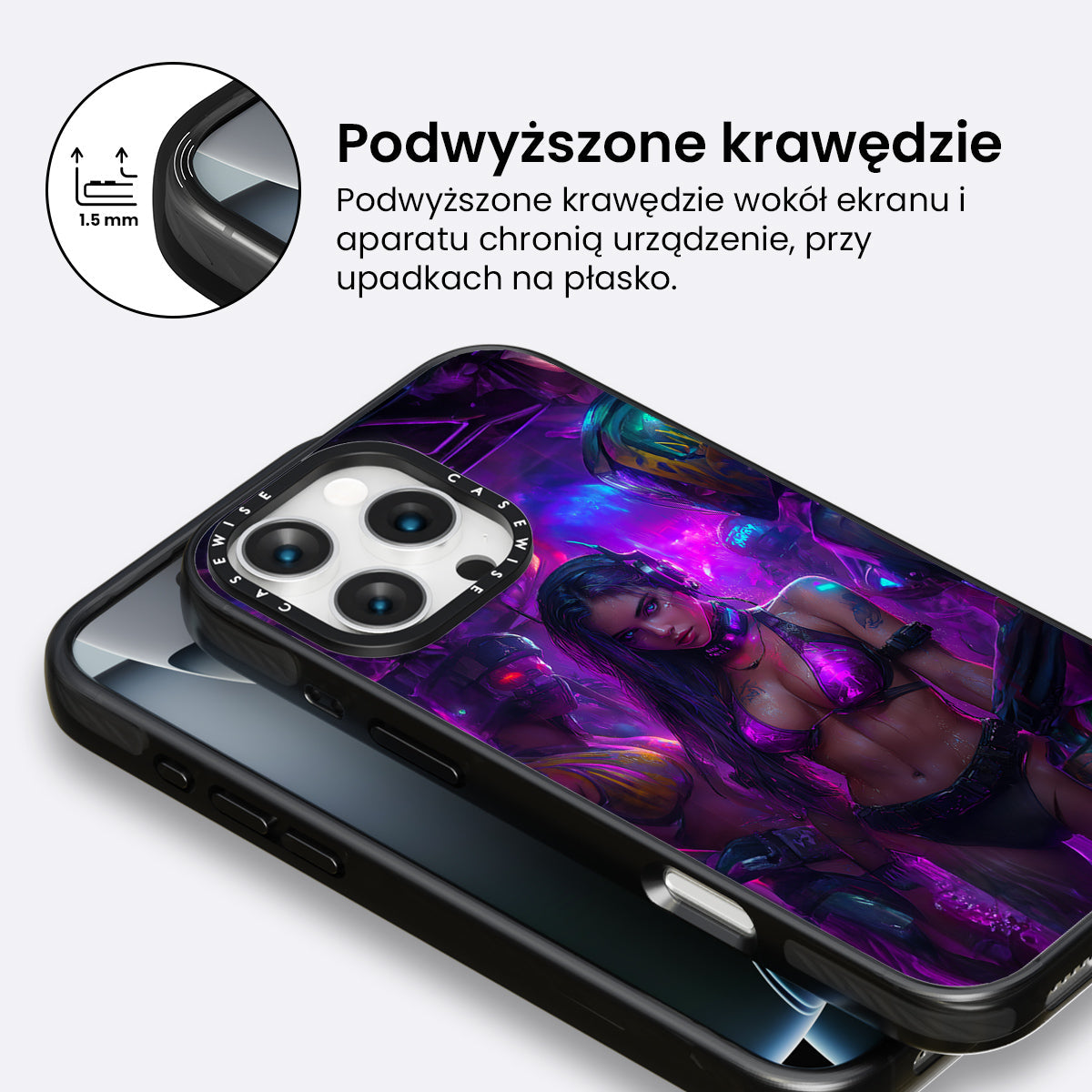 1.5 mm

Podwyższone krawędzie

Podwyższone krawędzie wokół ekranu i aparatu chronią urządzenie, przy upadkach na płasko.

CASEWISE CASEWISE