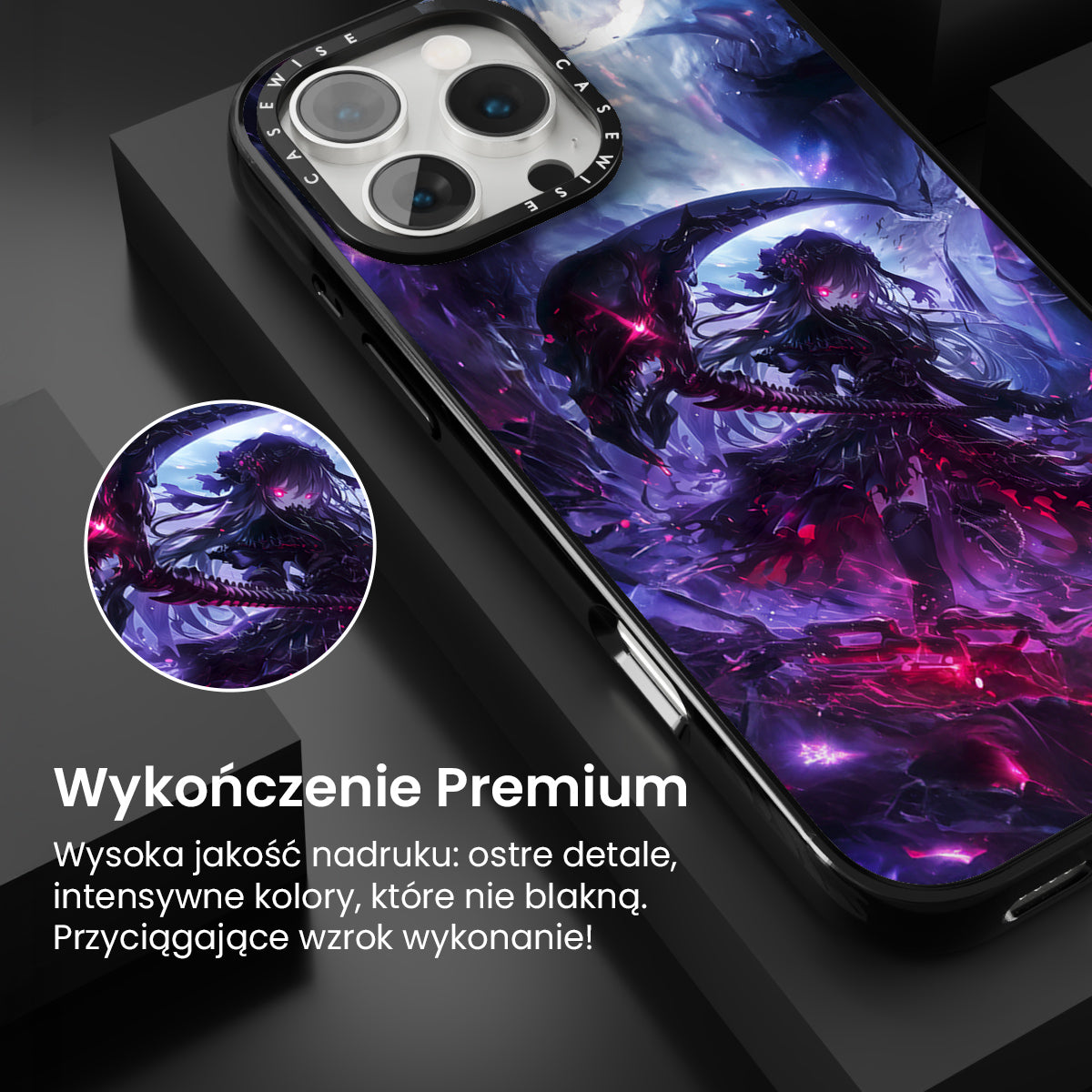 CASEWISE CASEWISE

Wykończenie Premium

Wysoka jakość nadruku: ostre detale, intensywne kolory, które nie blakną. Przyciągające wzrok wykonanie!