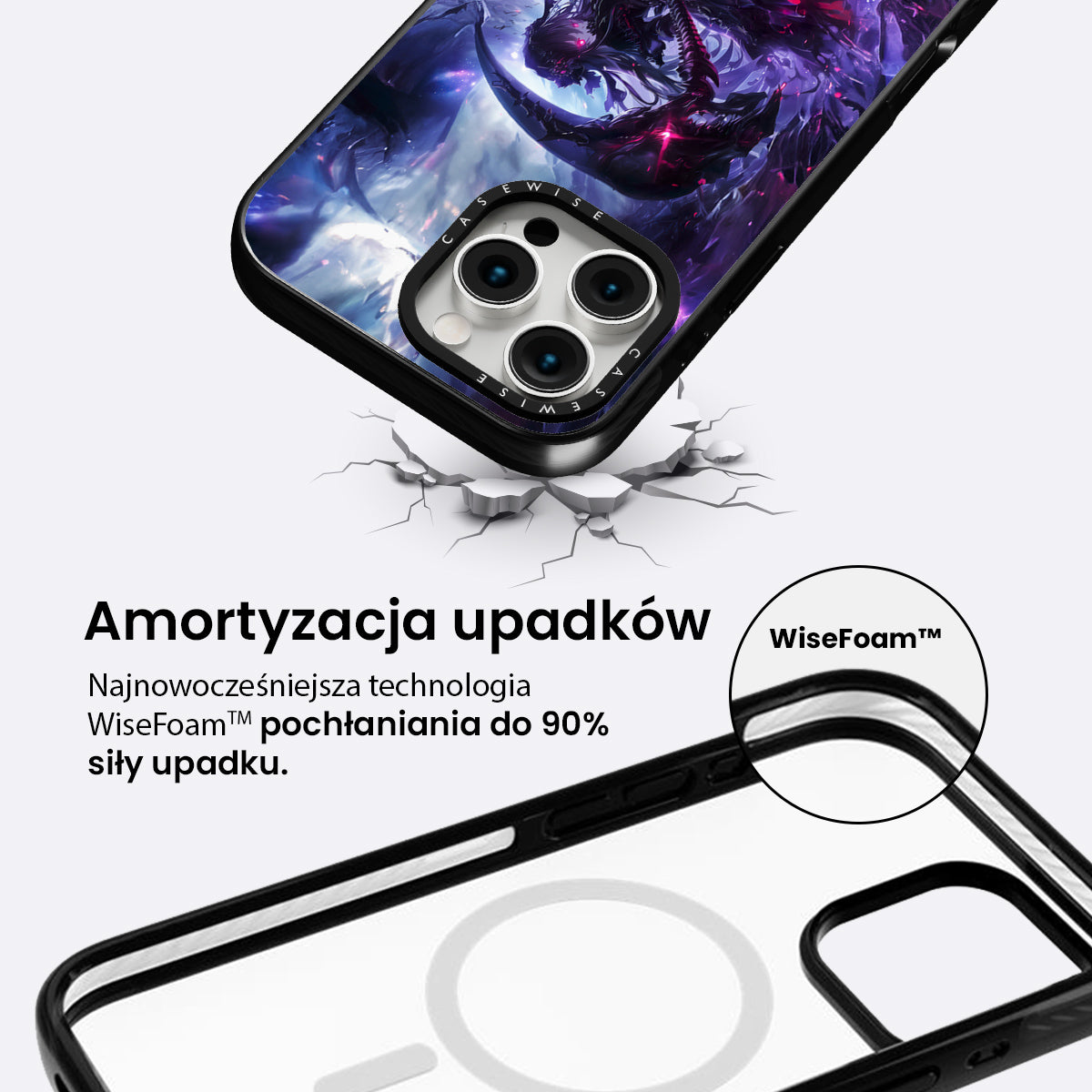 CASEWISE
CASEWISE

Amortyzacja upadków

Najnowocześniejsza technologia WiseFoam™ pochłaniania do 90% siły upadku.

WiseFoam™