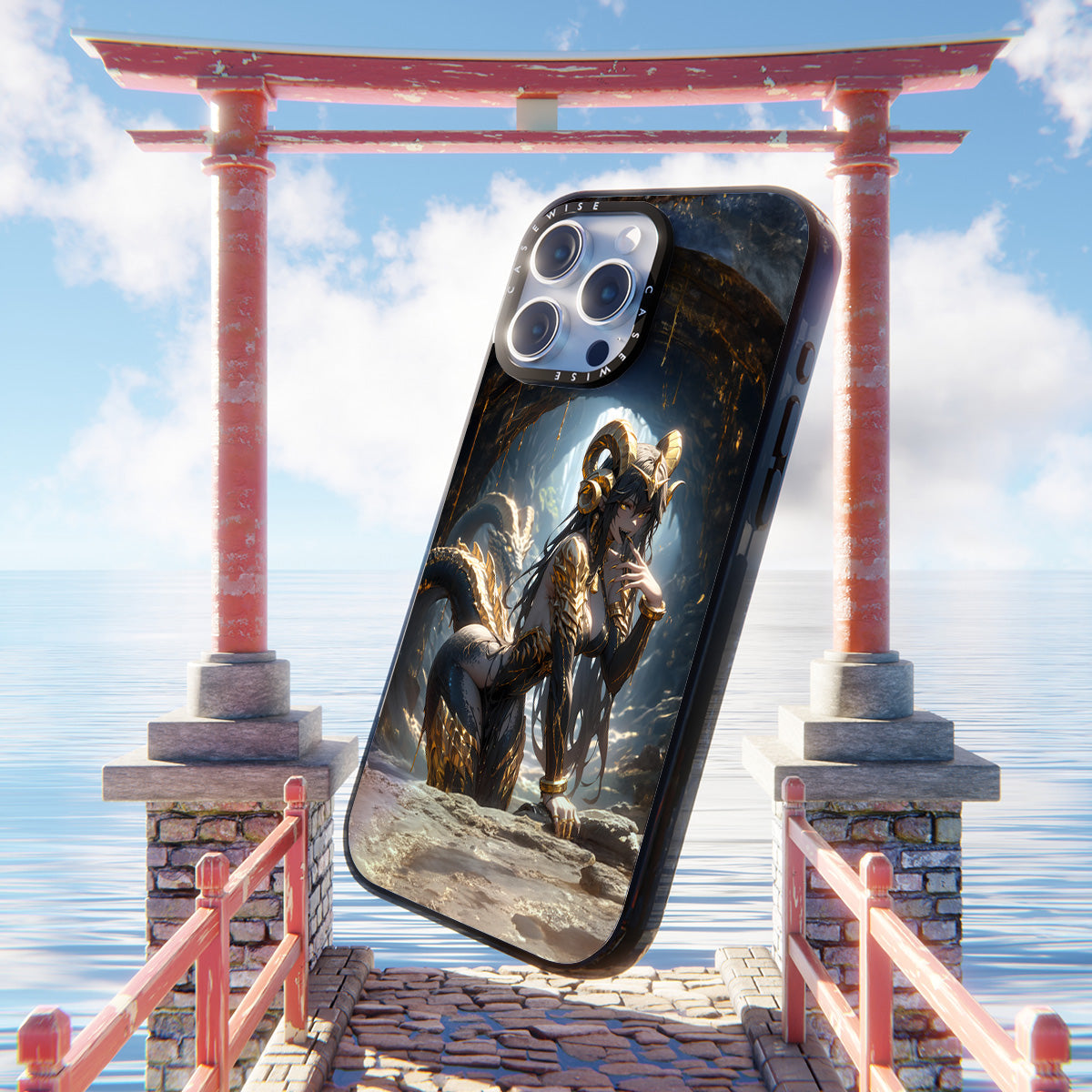 CASEWISE CASEWISE