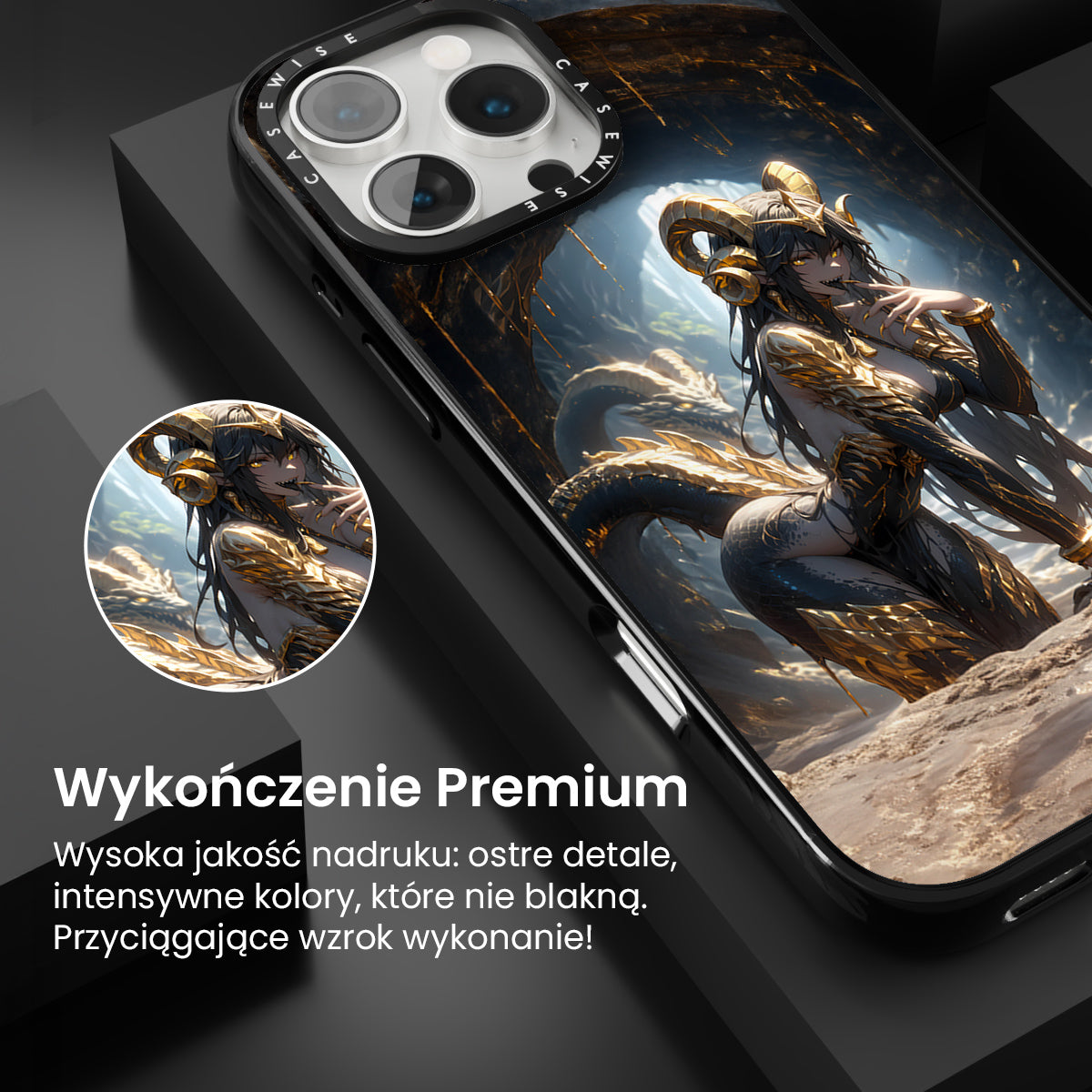 CASEWISE CASEWISE

Wykończenie Premium

Wysoka jakość nadruku: ostre detale, intensywne kolory, które nie blakną. Przyciągające wzrok wykonanie!