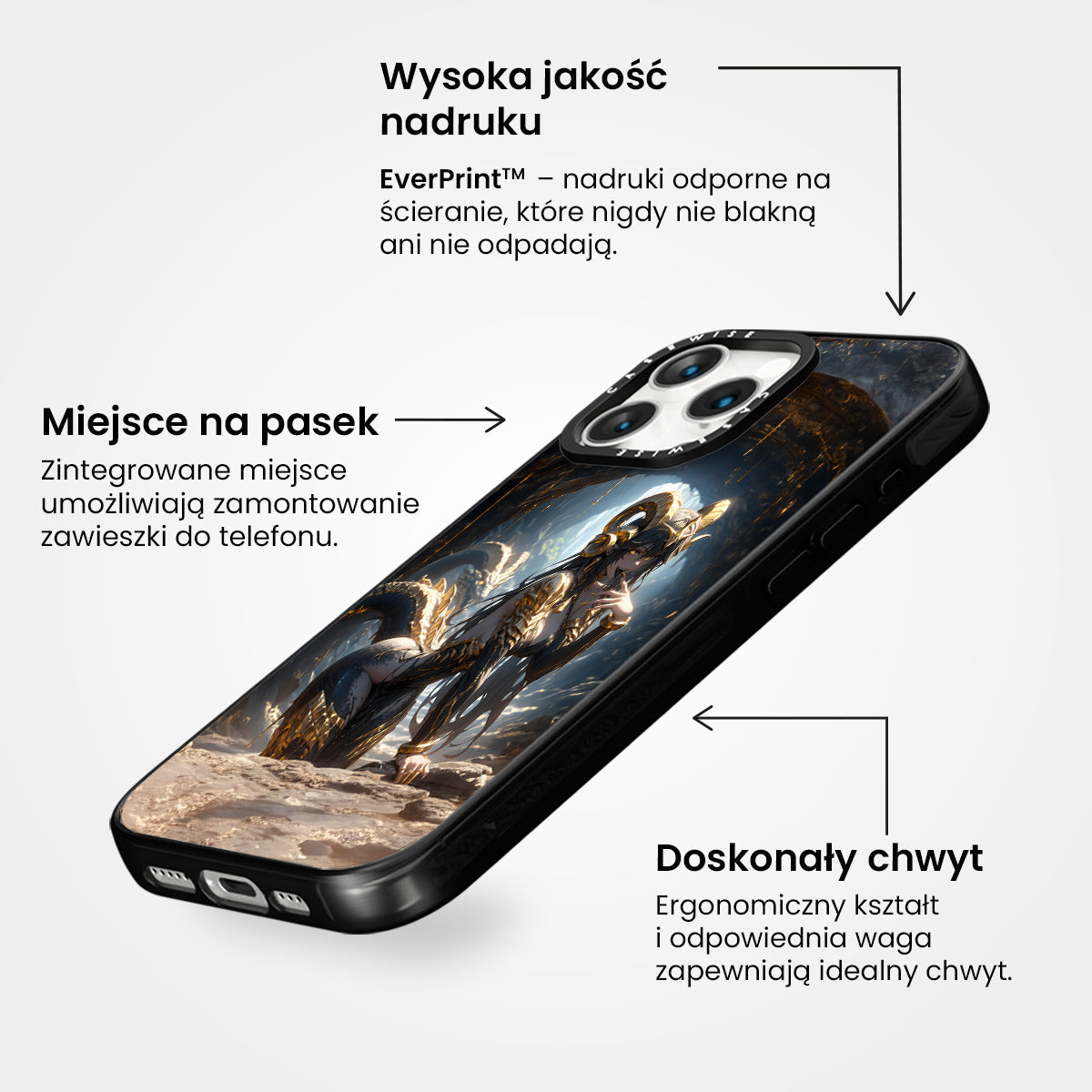 Wysoka jakość nadruku

EverPrint™ – nadruki odporne na ścieranie, które nigdy nie blakną ani nie odpadają.

CASEWISE

CASEWISE

Miejsce na pasek

Zintegrowane miejsce umożliwiają zamontowanie zawieszki do telefonu.

Doskonały chwyt

Ergonomiczny kształt i odpowiednia waga zapewniają idealny chwyt.