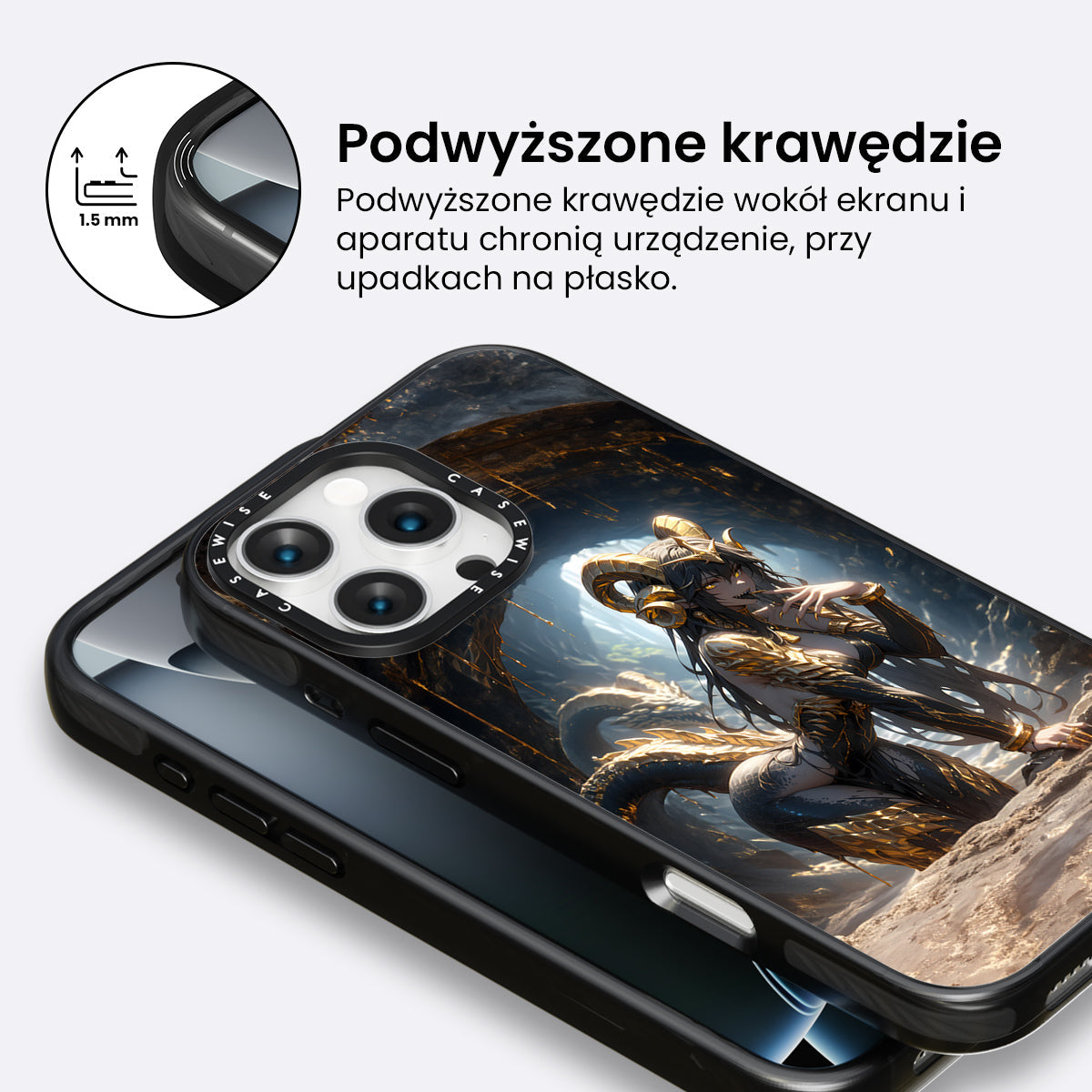 1.5 mm

Podwyższone krawędzie

Podwyższone krawędzie wokół ekranu i aparatu chronią urządzenie, przy upadkach na płasko.

CASEWISE CASEWISE