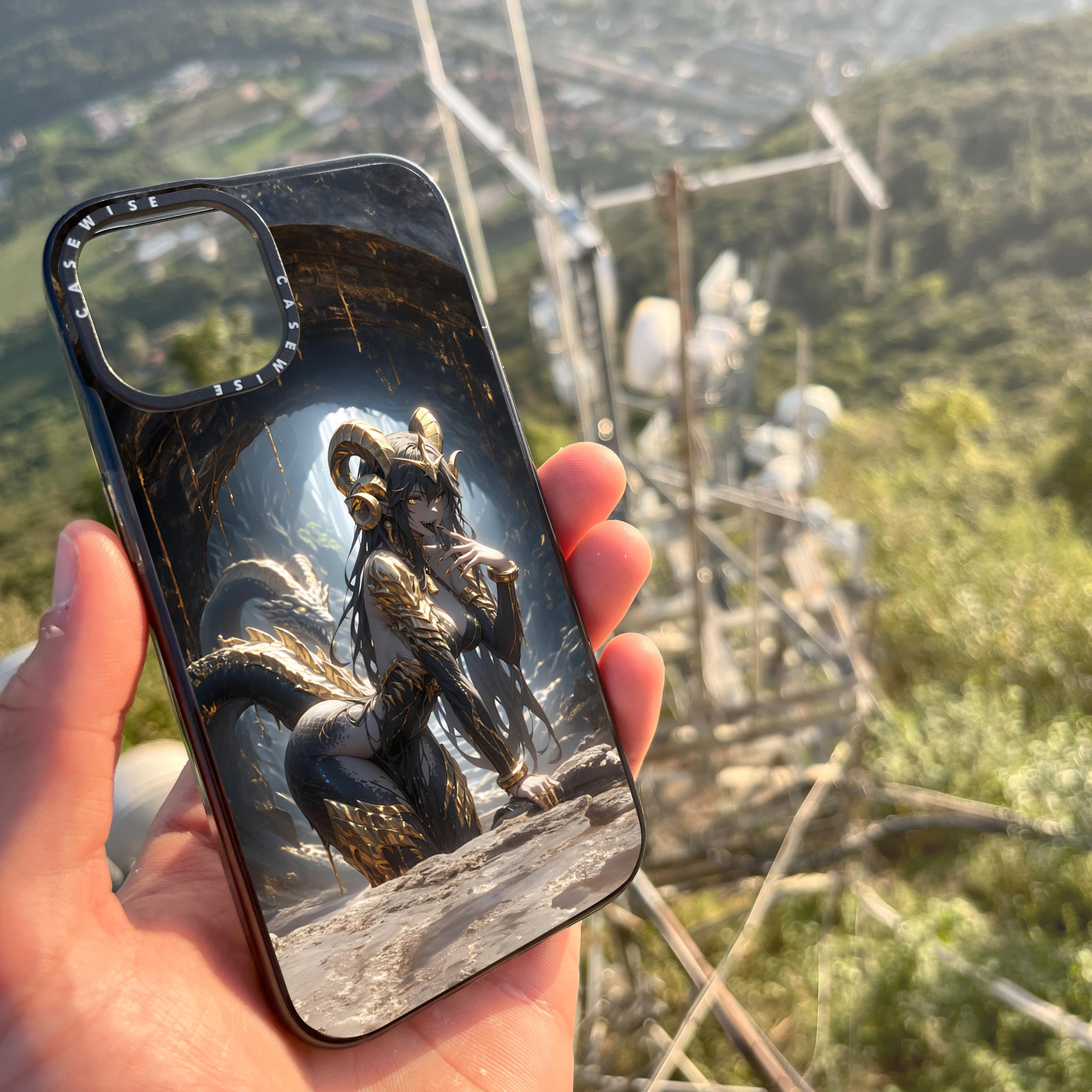 CASEWISE CASEWISE