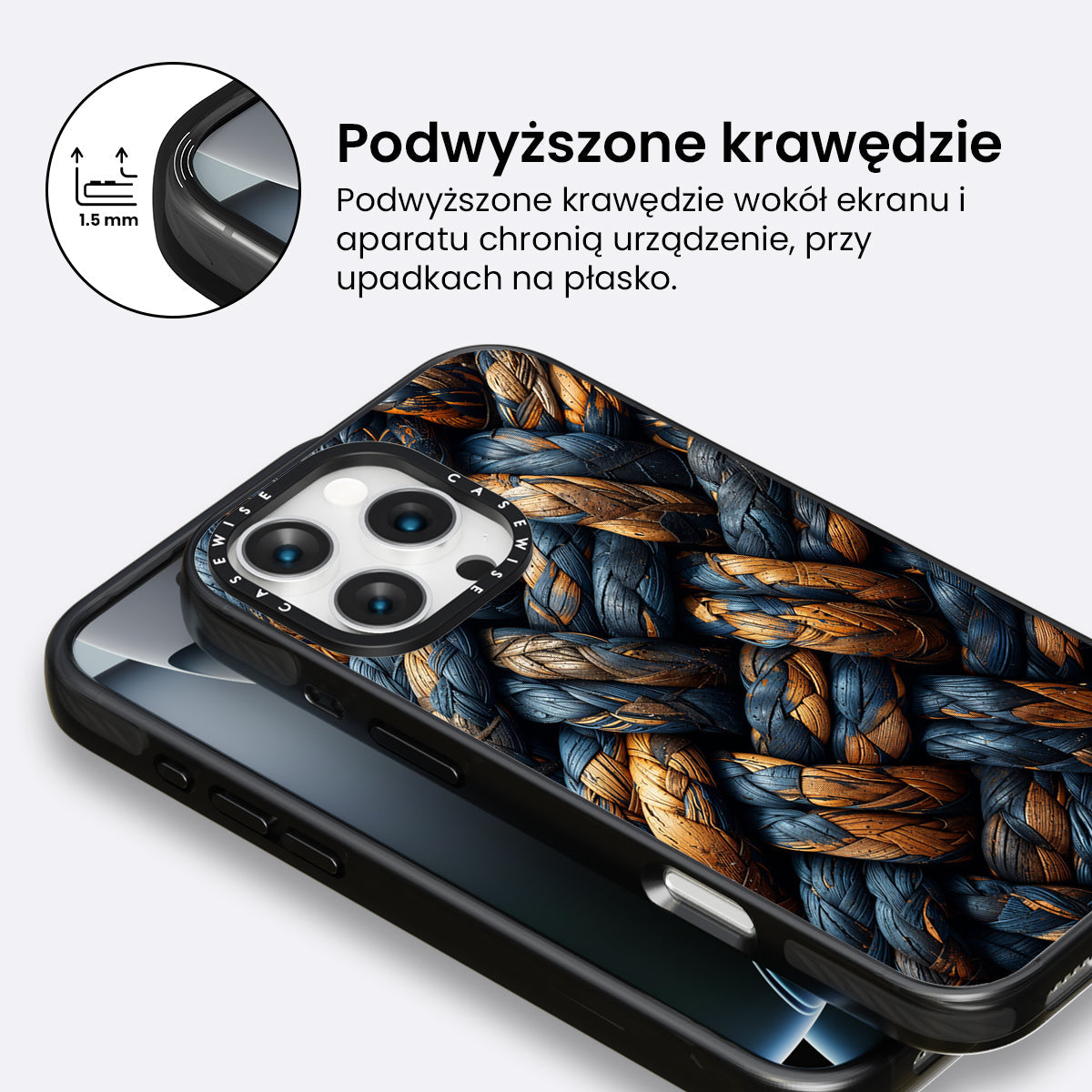 1.5 mm

Podwyższone krawędzie

Podwyższone krawędzie wokół ekranu i aparatu chronią urządzenie, przy upadkach na płasko.

CASEWISE CASEWISE