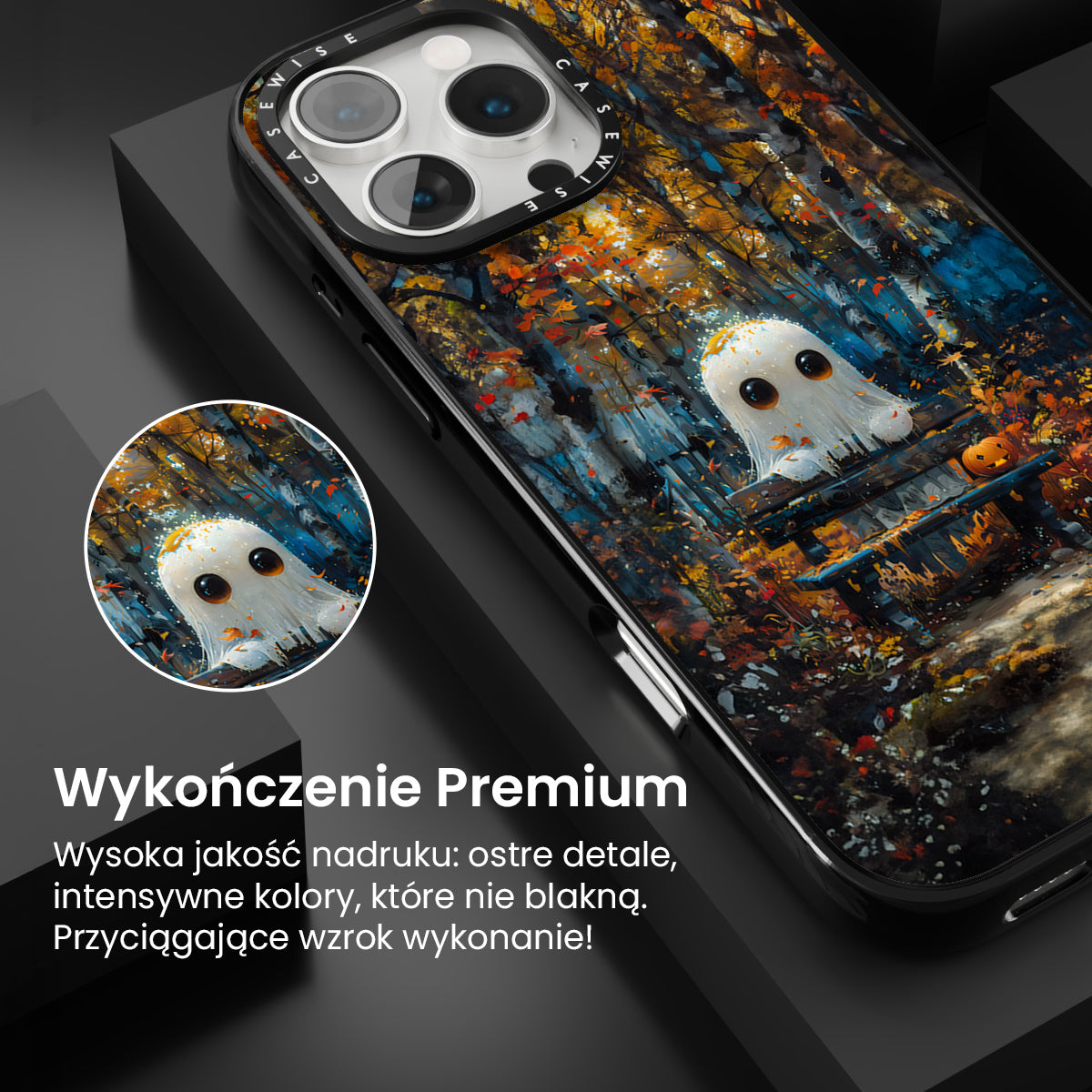 CASEWISE CASEWISE

Wykończenie Premium

Wysoka jakość nadruku: ostre detale, intensywne kolory, które nie blakną. Przyciągające wzrok wykonanie!