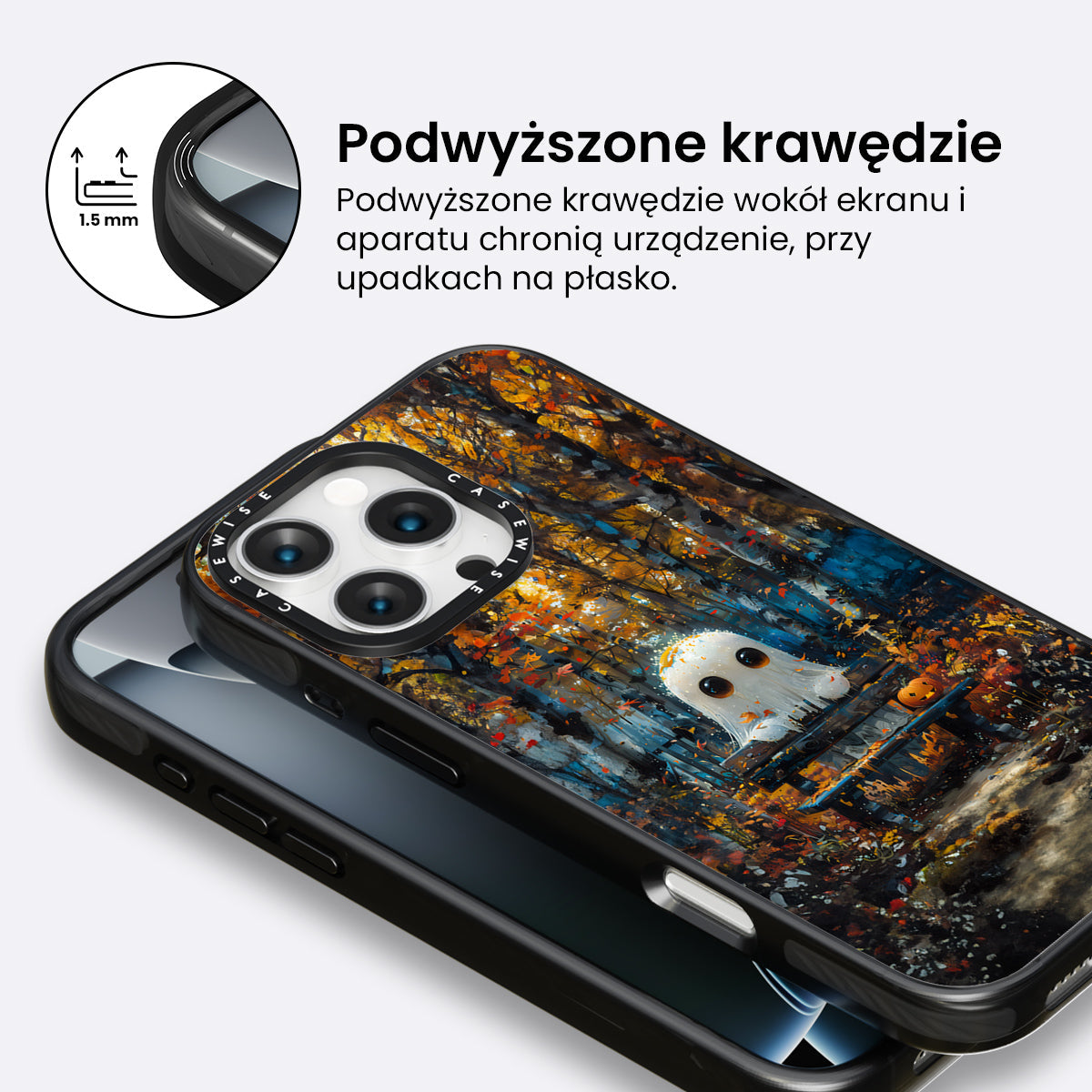 1.5 mm

Podwyższone krawędzie

Podwyższone krawędzie wokół ekranu i aparatu chronią urządzenie, przy upadkach na płasko.

CASEWISE CASEWISE