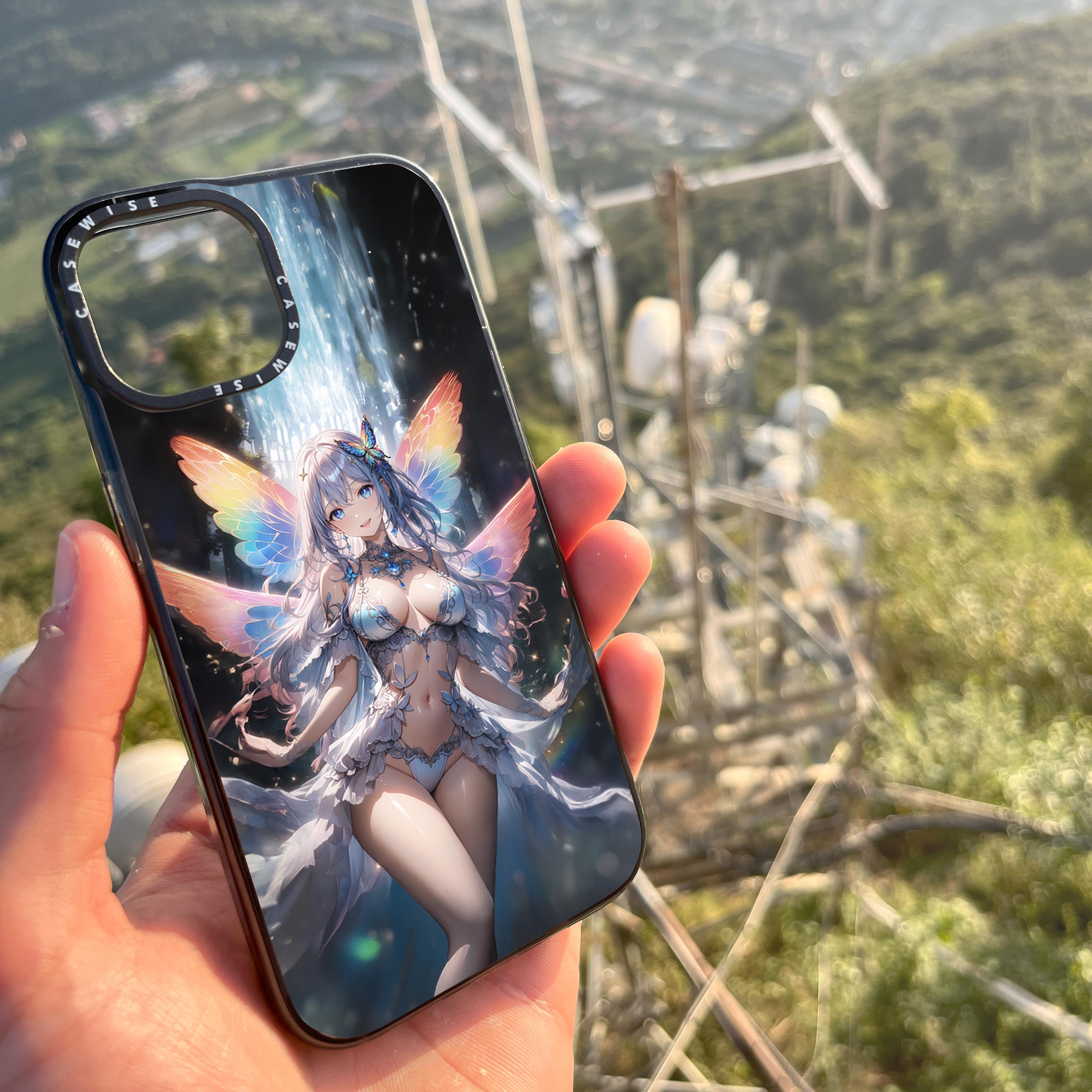 CASEWISE CASEWISE