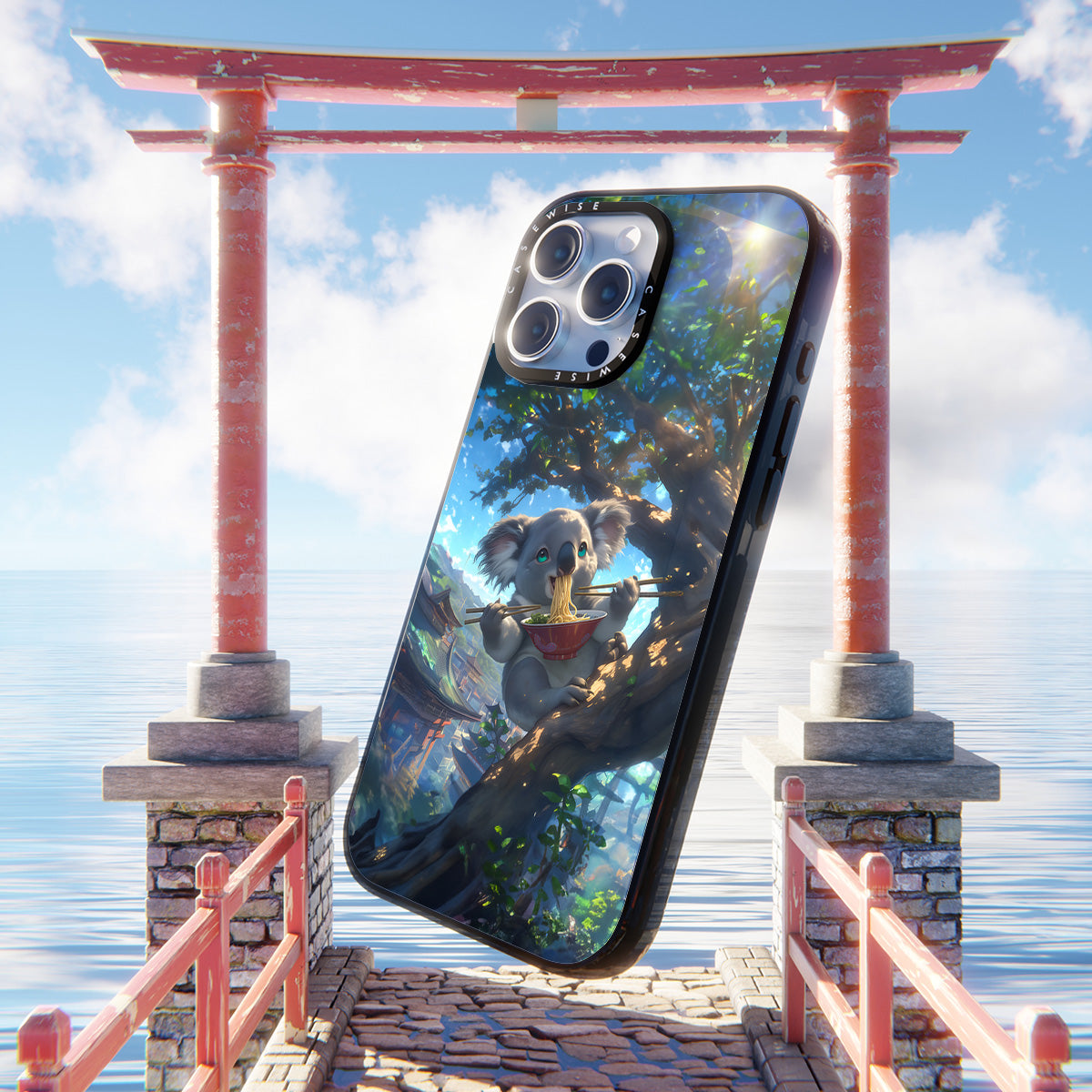 CASEWISE
CASEWISE