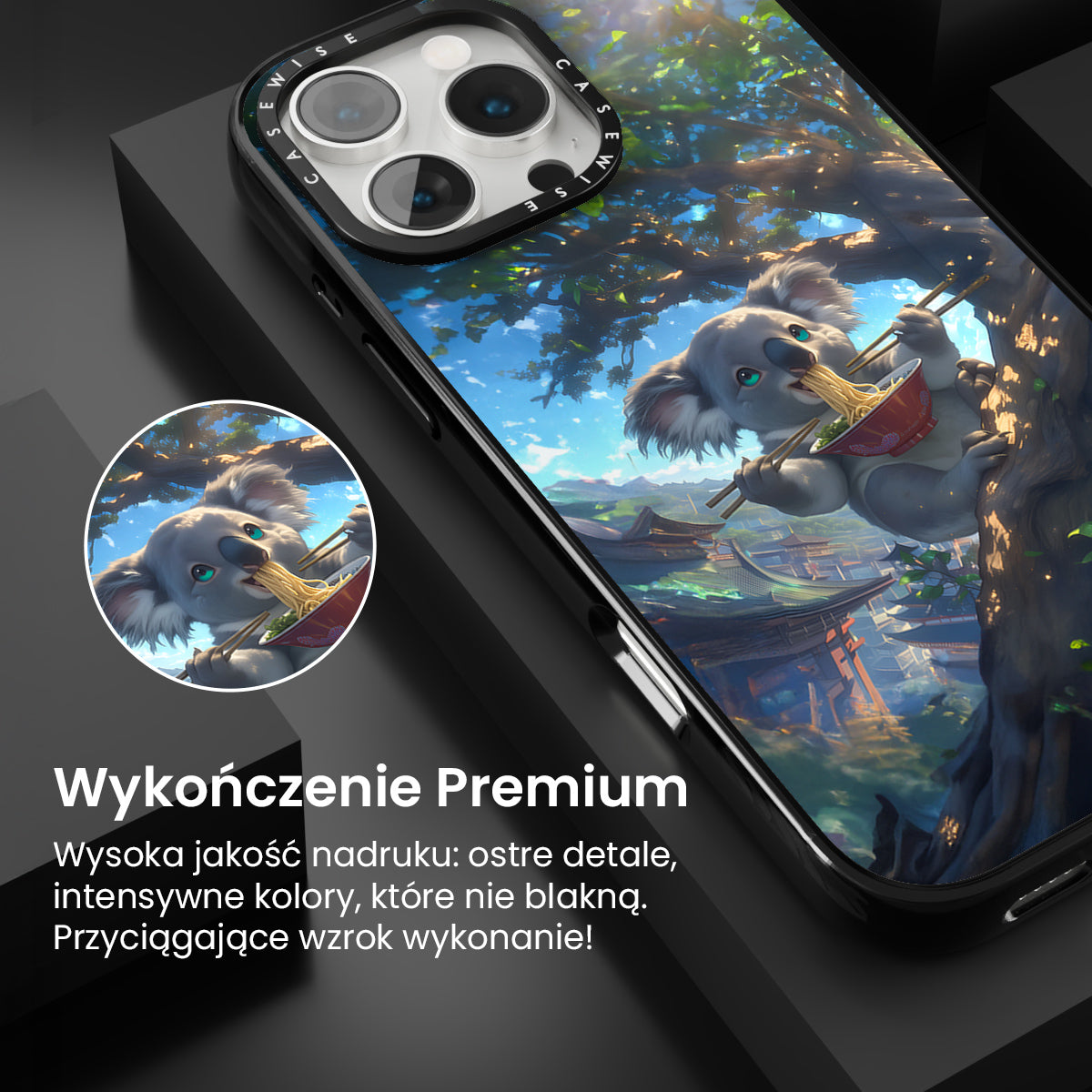 CASEWISE CASEWISE

Wykończenie Premium

Wysoka jakość nadruku: ostre detale, intensywne kolory, które nie blakną. Przyciągające wzrok wykonanie!