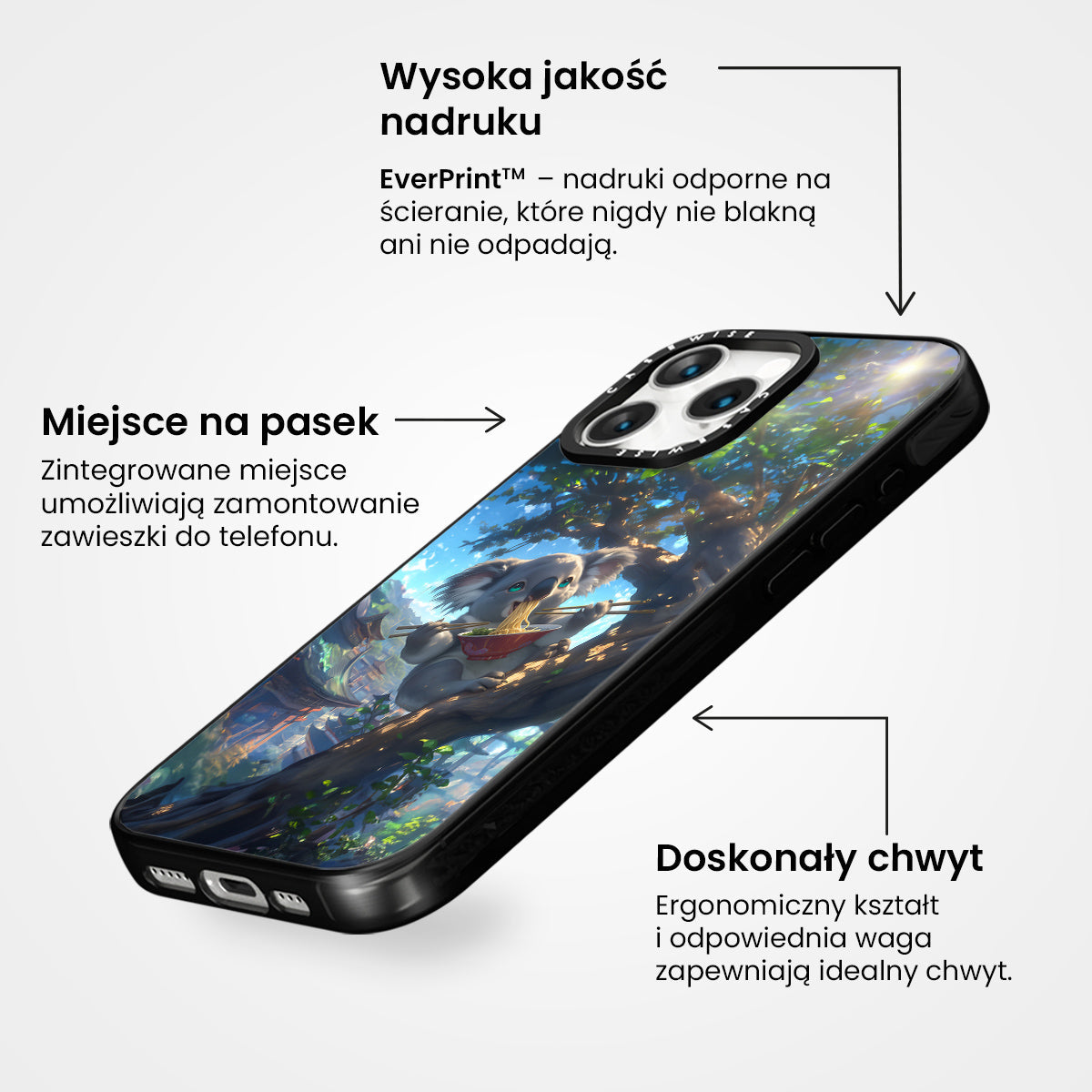 Wysoka jakość nadruku

EverPrint™ – nadruki odporne na ścieranie, które nigdy nie blakną ani nie odpadają.

Miejsce na pasek

Zintegrowane miejsce umożliwiają zamontowanie zawieszki do telefonu.

CASEWISE

CASEWISE

Doskonały chwyt

Ergonomiczny kształt i odpowiednia waga zapewniają idealny chwyt.