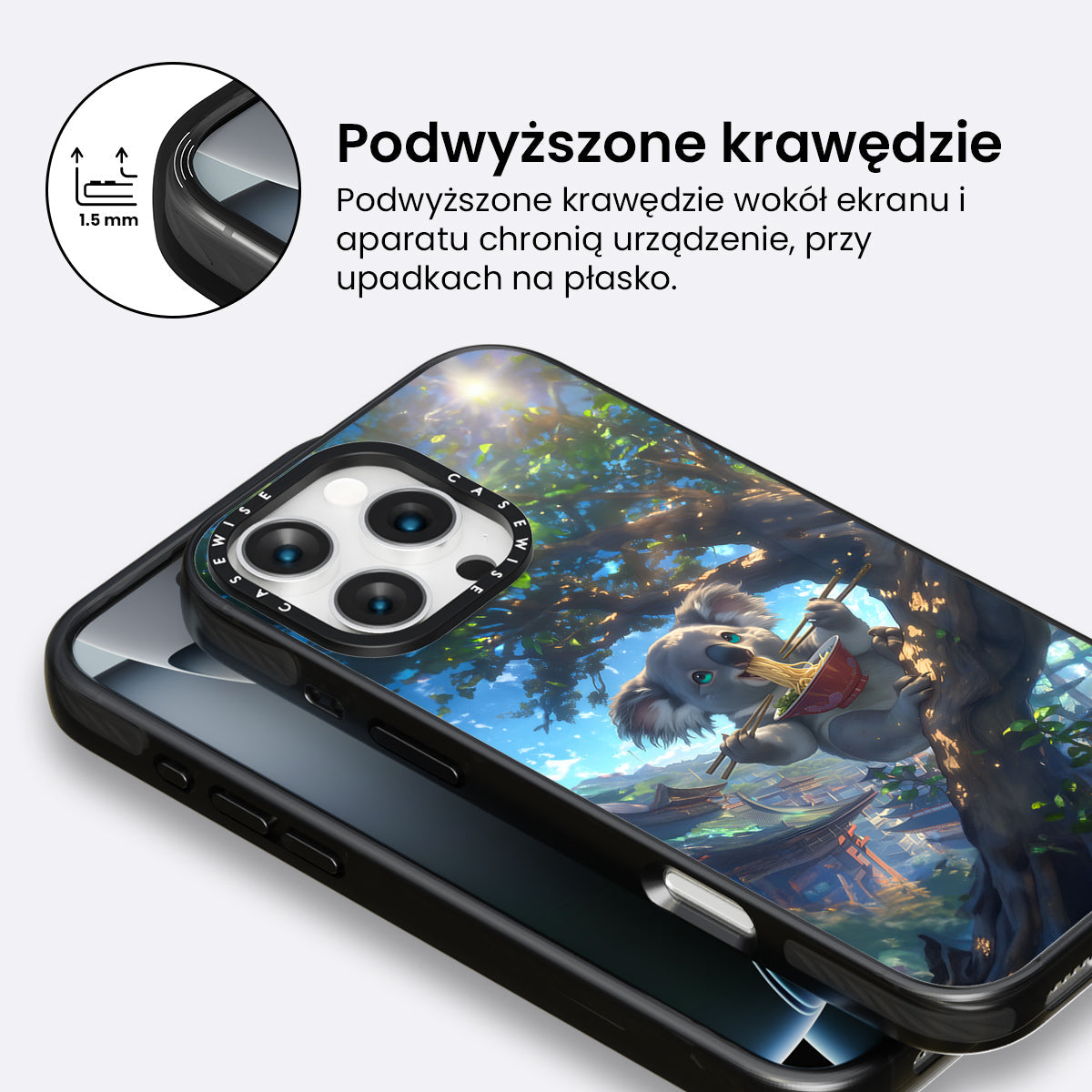 1.5 mm

Podwyższone krawędzie

Podwyższone krawędzie wokół ekranu i aparatu chronią urządzenie, przy upadkach na płasko.

CASEWISE CASEWISE