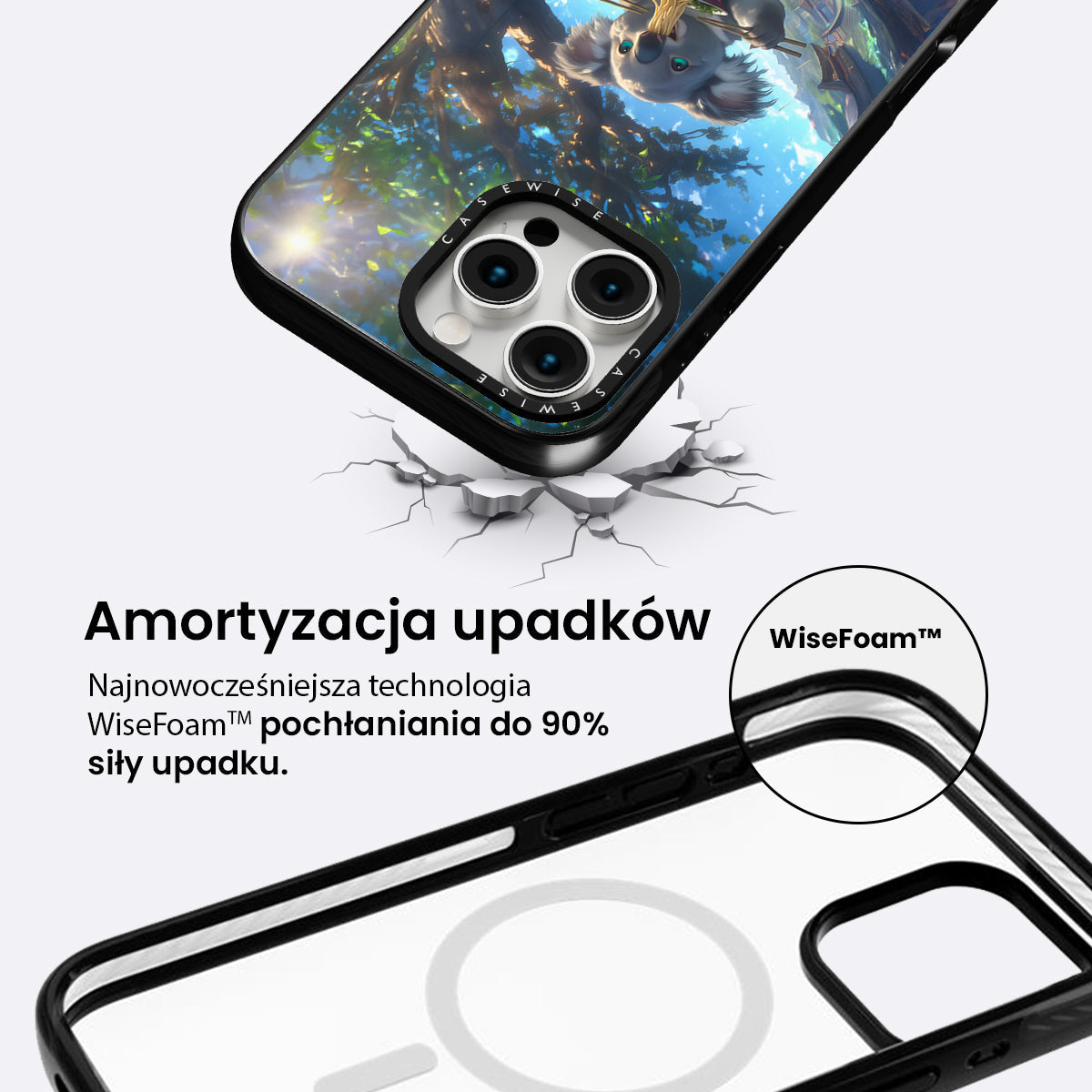 CASEWISE

CASEWISE

Amortyzacja upadków

Najnowocześniejsza technologia WiseFoam™ pochłaniania do 90% siły upadku.

WiseFoam™