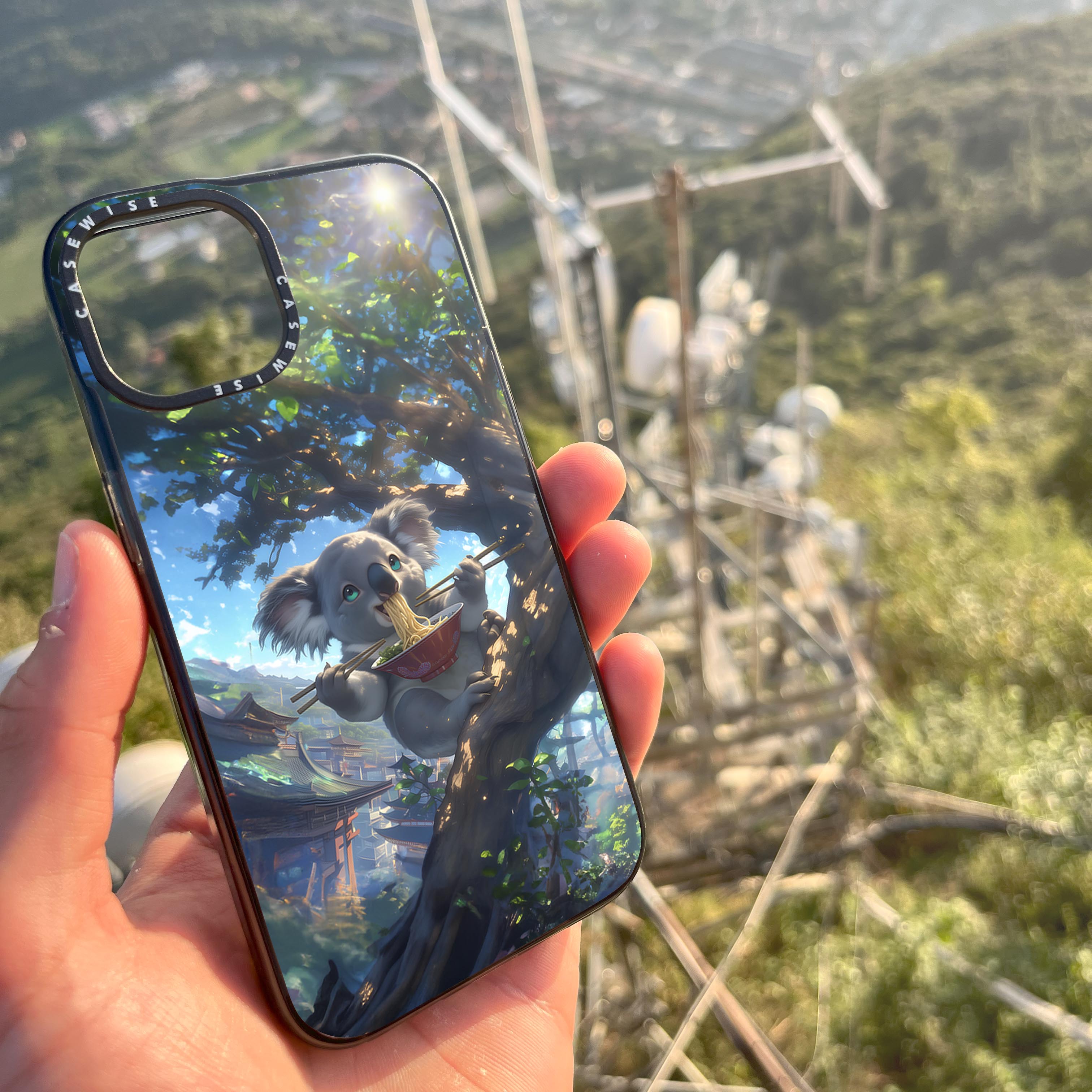 CASEWISE CASEWISE