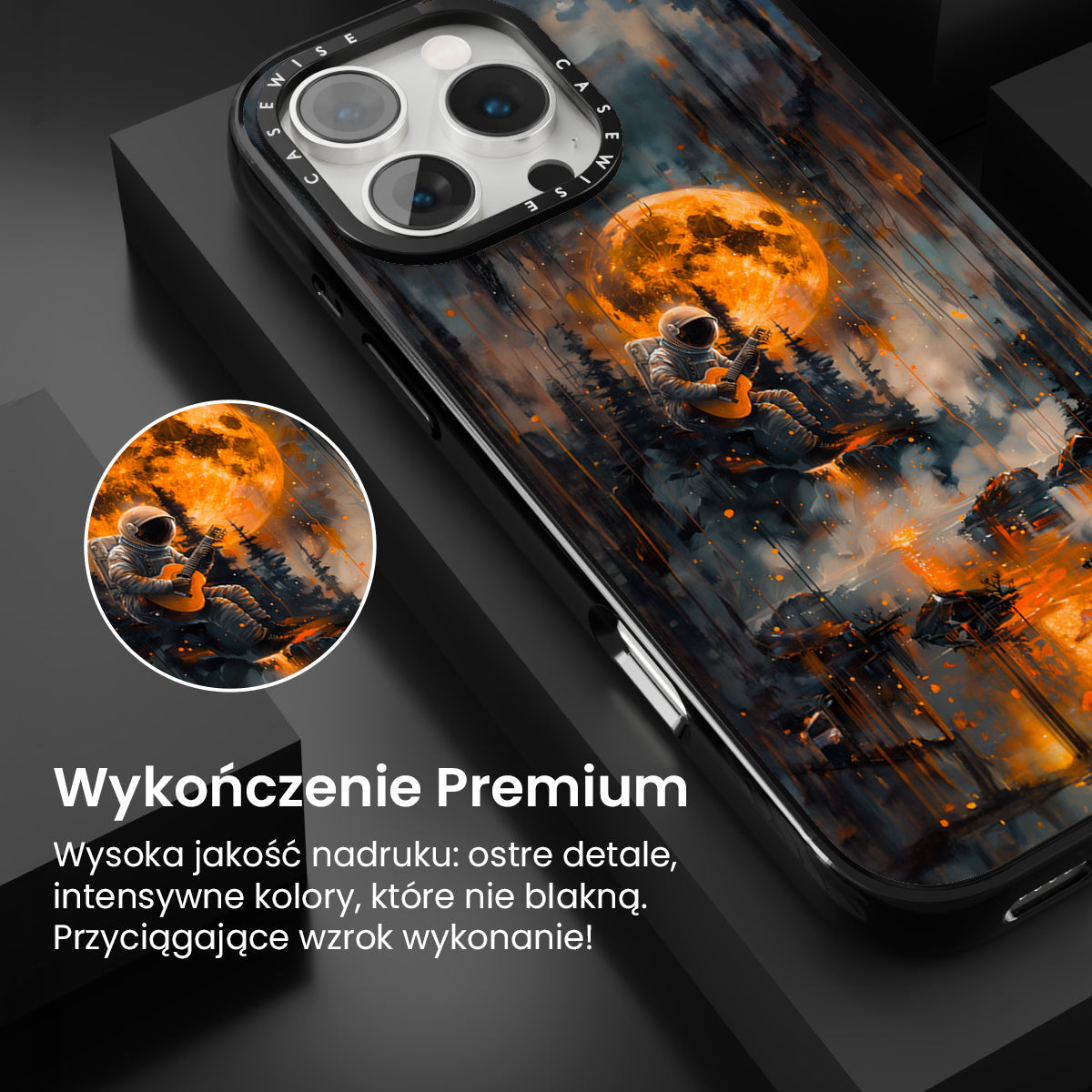 CASEWISE CASEWISE

Wykończenie Premium

Wysoka jakość nadruku: ostre detale, intensywne kolory, które nie blakną. Przyciągające wzrok wykonanie!