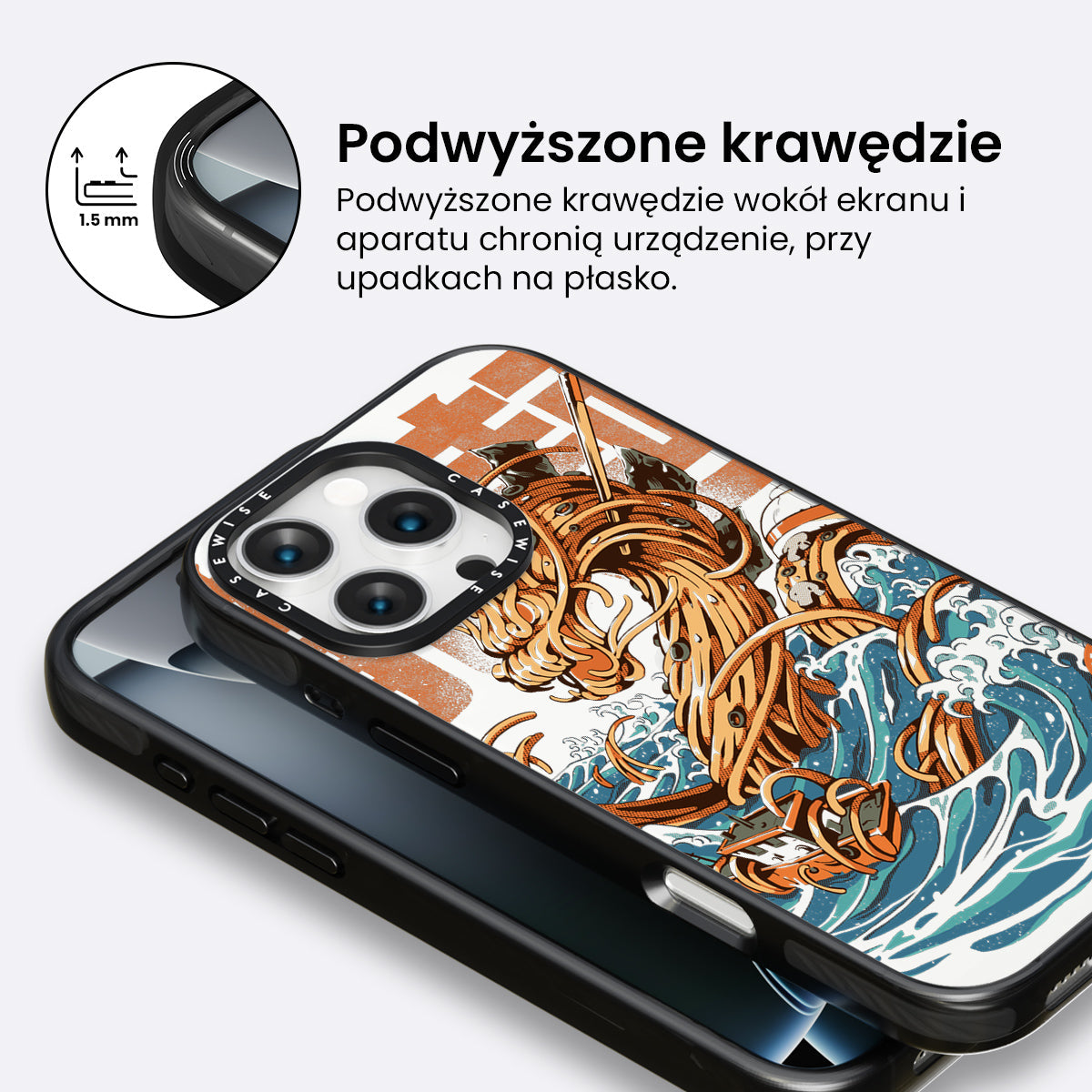 1.5 mm

Podwyższone krawędzie

Podwyższone krawędzie wokół ekranu i aparatu chronią urządzenie, przy upadkach na płasko.

CASEWISE CASEWISE