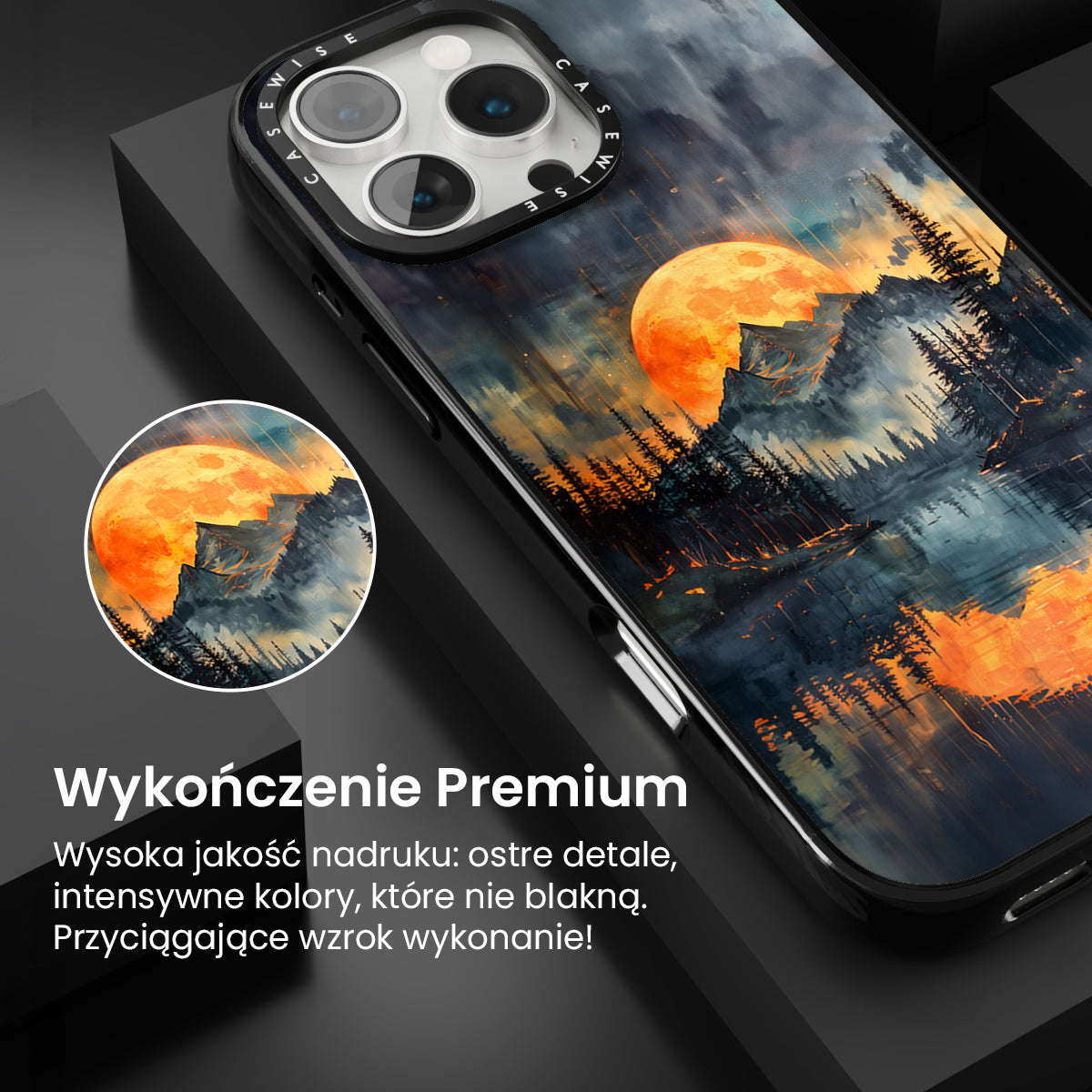 CASEWISE CASEWISE

Wykończenie Premium

Wysoka jakość nadruku: ostre detale, intensywne kolory, które nie blakną. Przyciągające wzrok wykonanie!