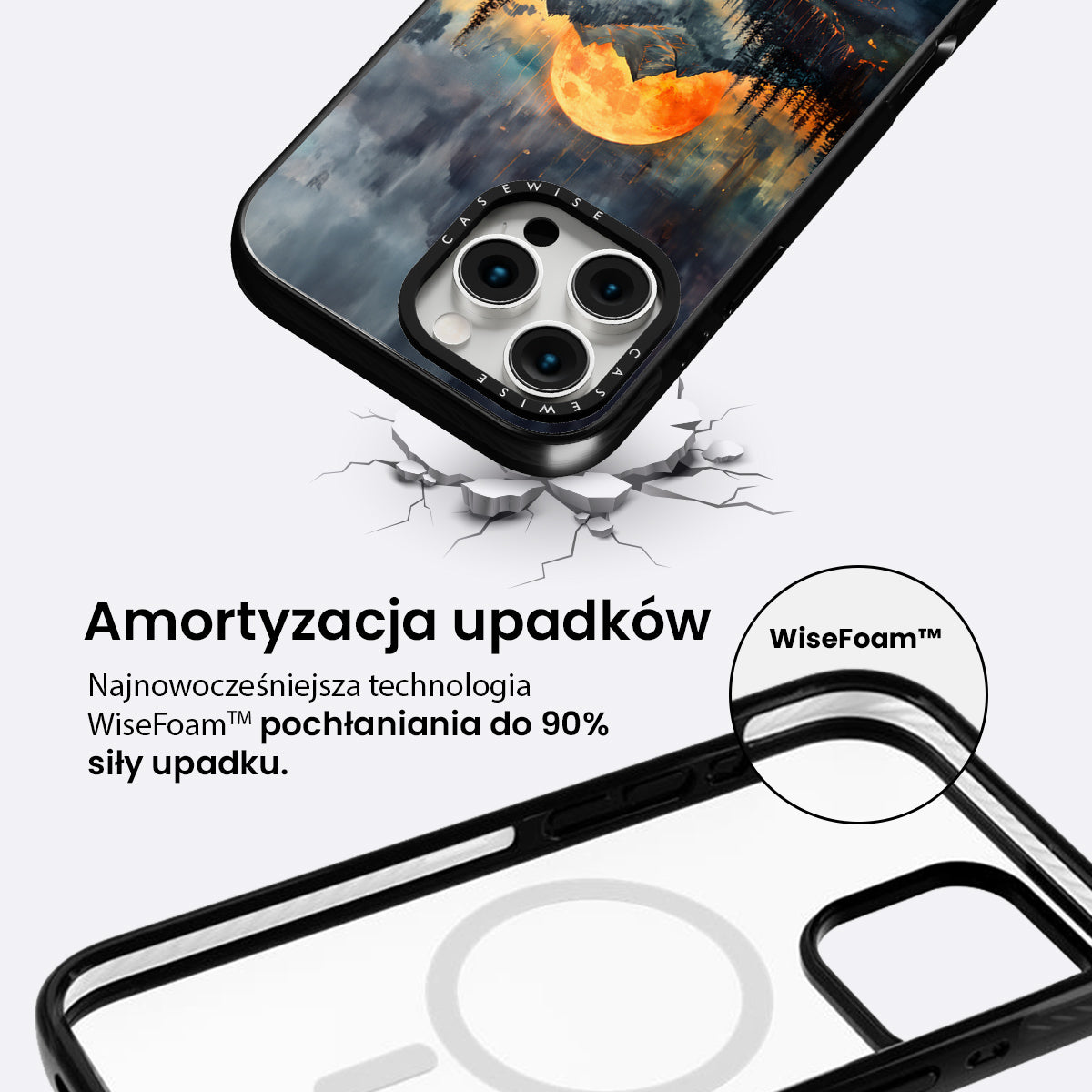 CASEWISE

CASEWISE

Amortyzacja upadków

Najnowocześniejsza technologia WiseFoam™ pochłaniania do 90% siły upadku.

WiseFoam™