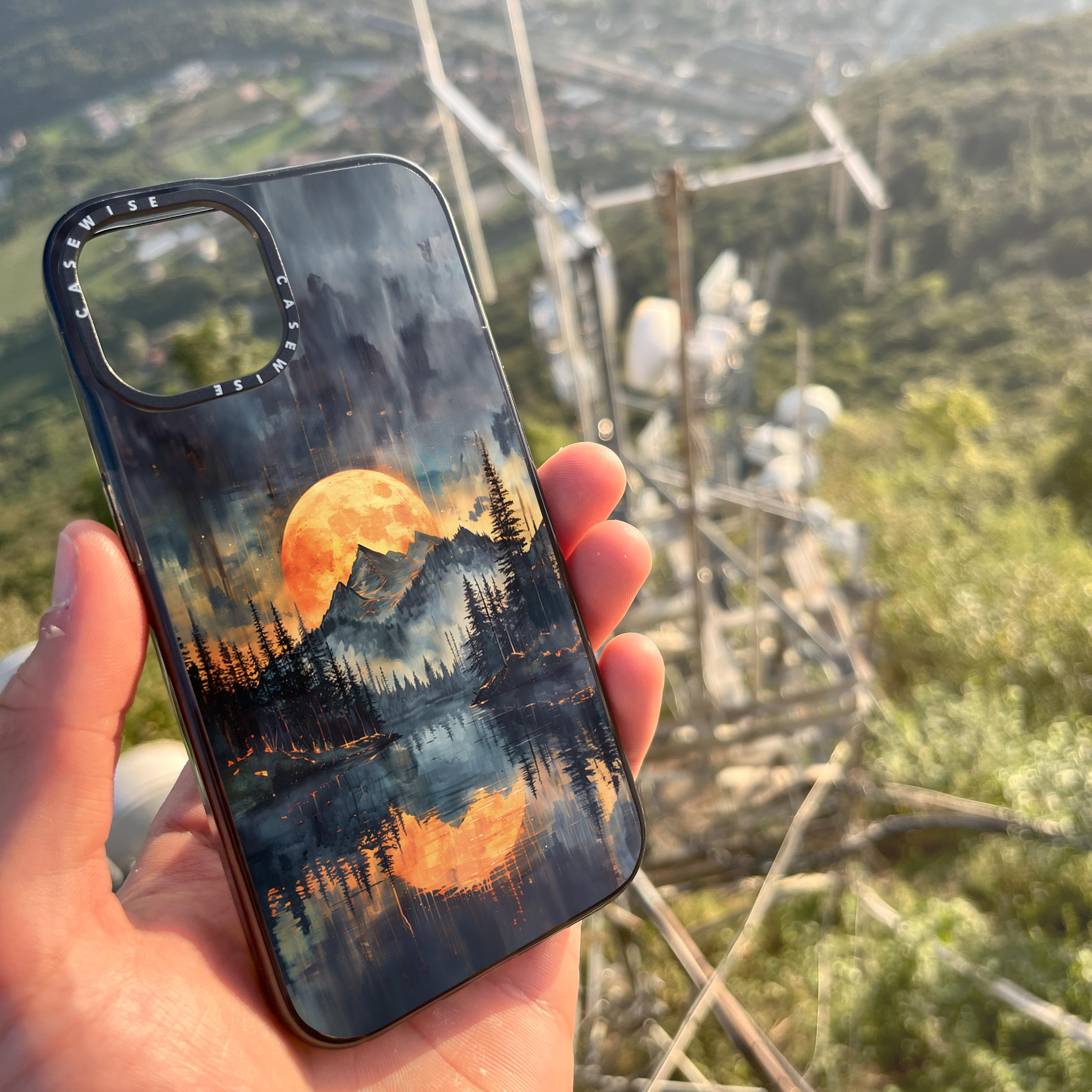 CASEWISE CASEWISE