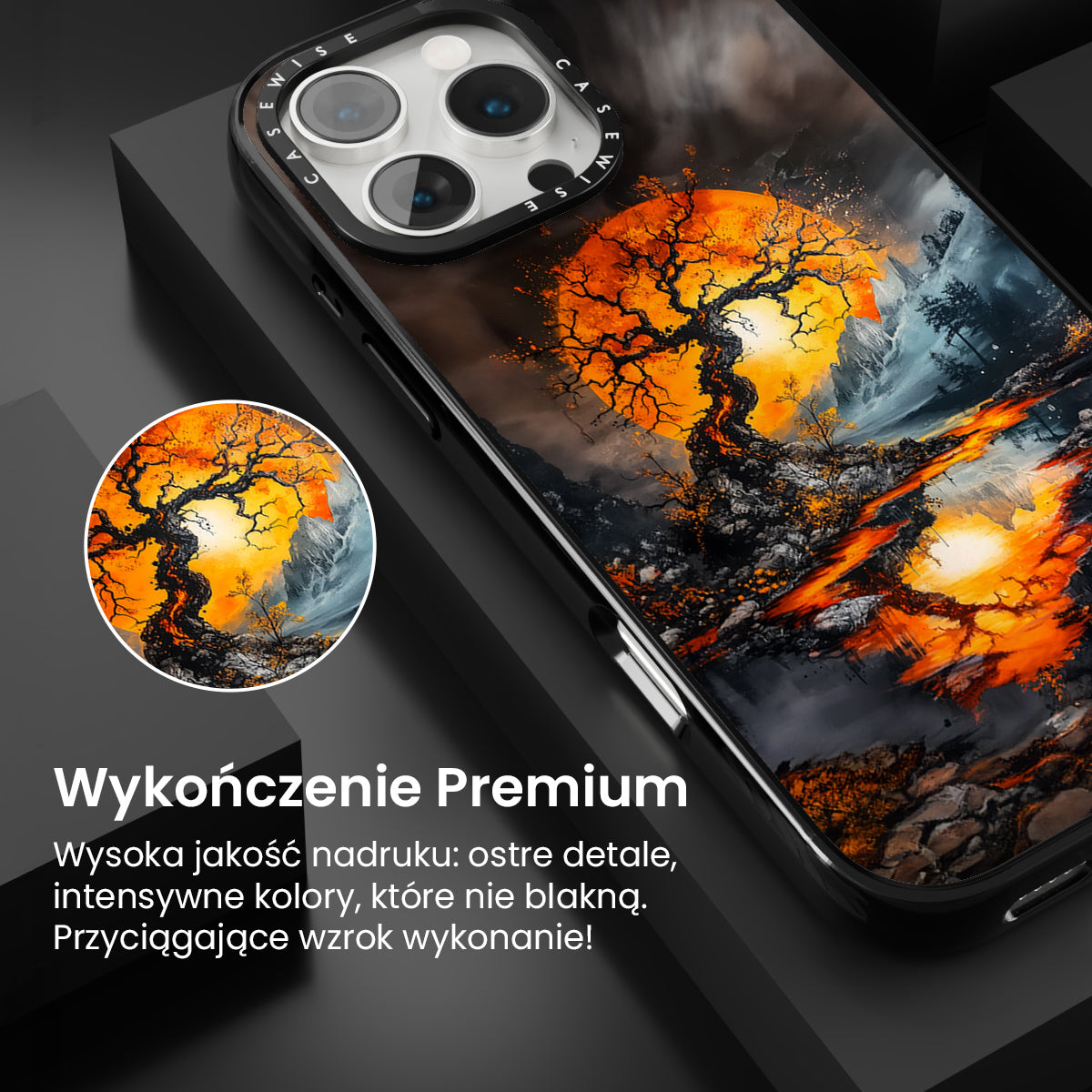 CASEWISE CASEWISE

Wykończenie Premium

Wysoka jakość nadruku: ostre detale, intensywne kolory, które nie blakną. Przyciągające wzrok wykonanie!