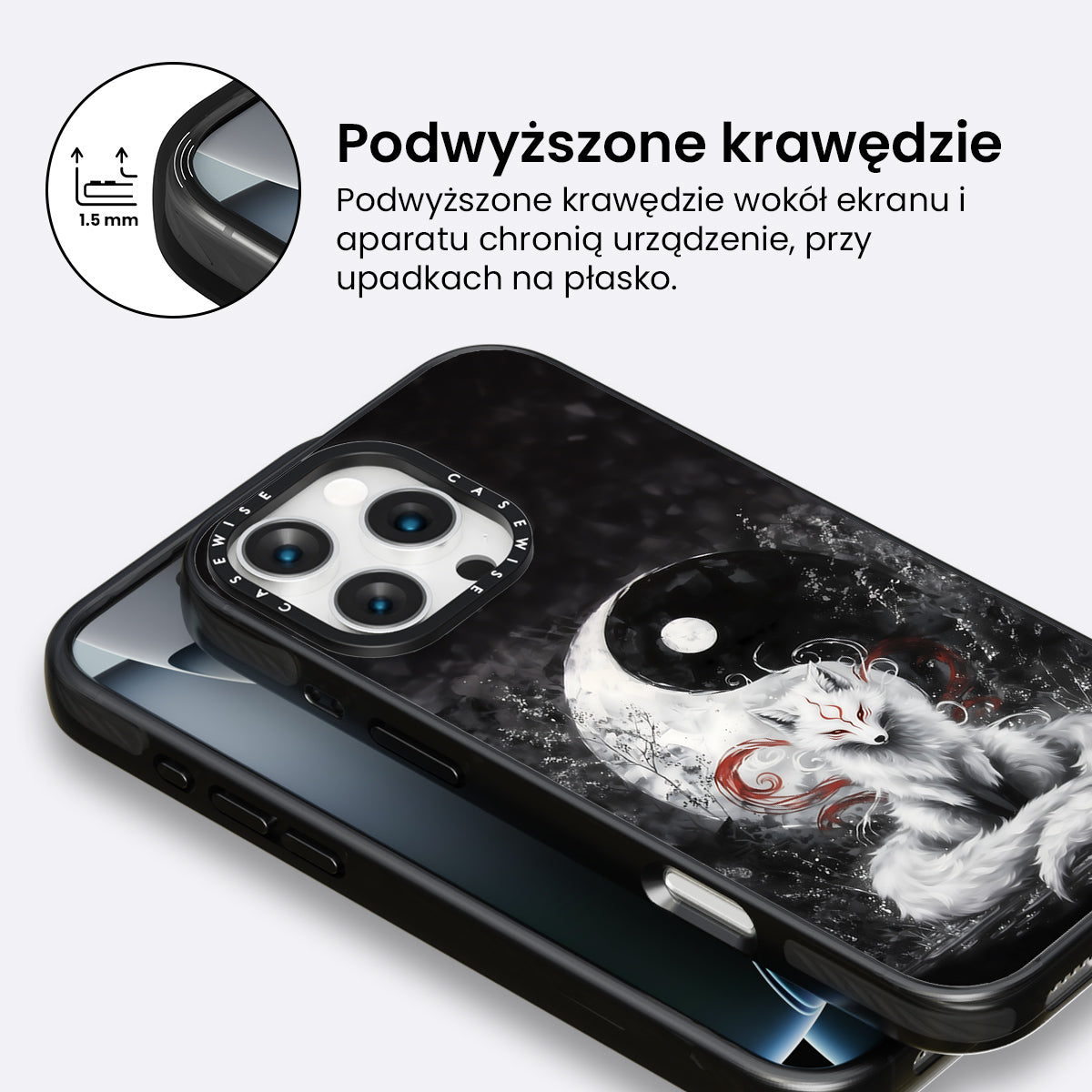 1.5 mm

Podwyższone krawędzie

Podwyższone krawędzie wokół ekranu i aparatu chronią urządzenie, przy upadkach na płasko.

CASEWISE CASEWISE