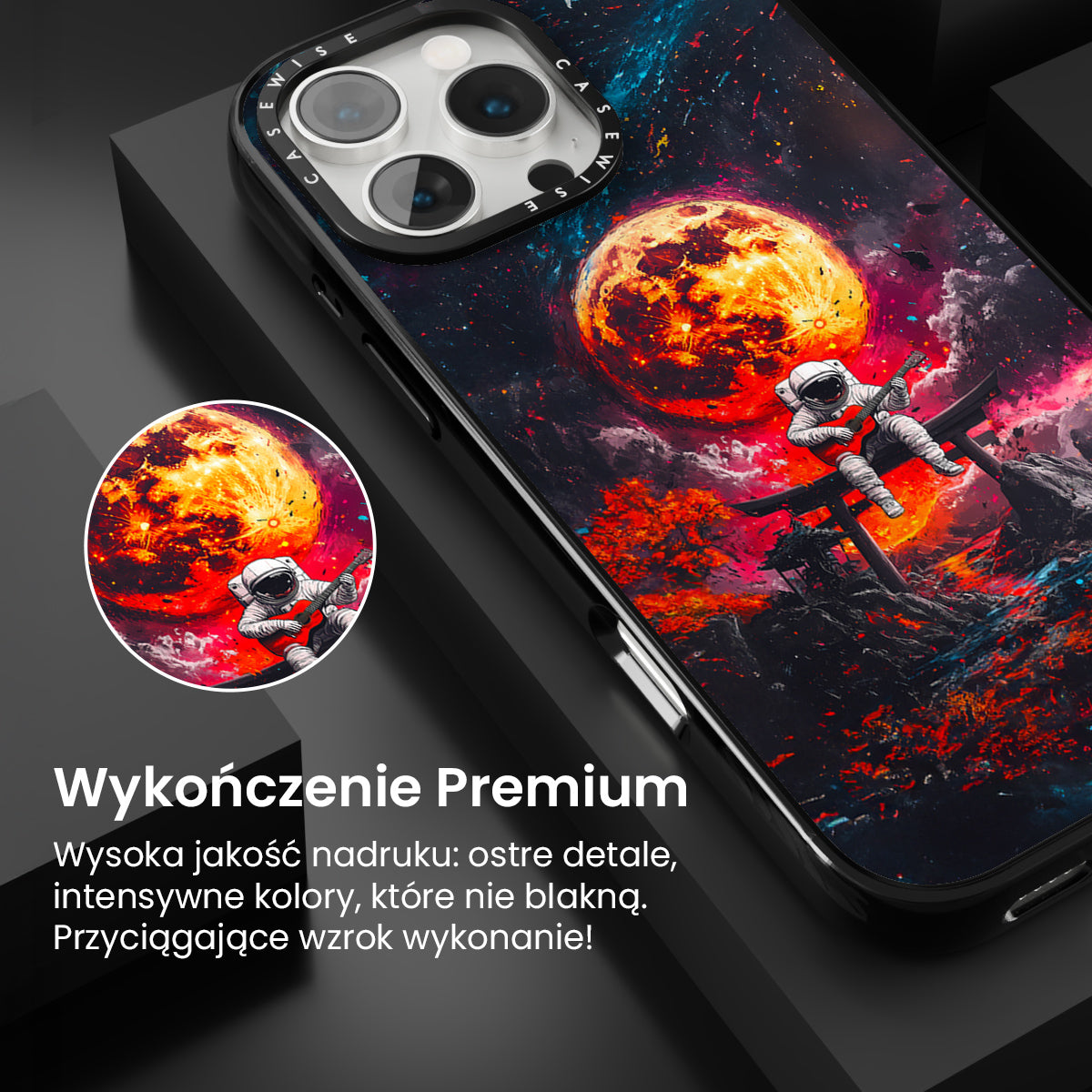 CASEWISE CASEWISE

Wykończenie Premium

Wysoka jakość nadruku: ostre detale, intensywne kolory, które nie blakną. Przyciągające wzrok wykonanie!