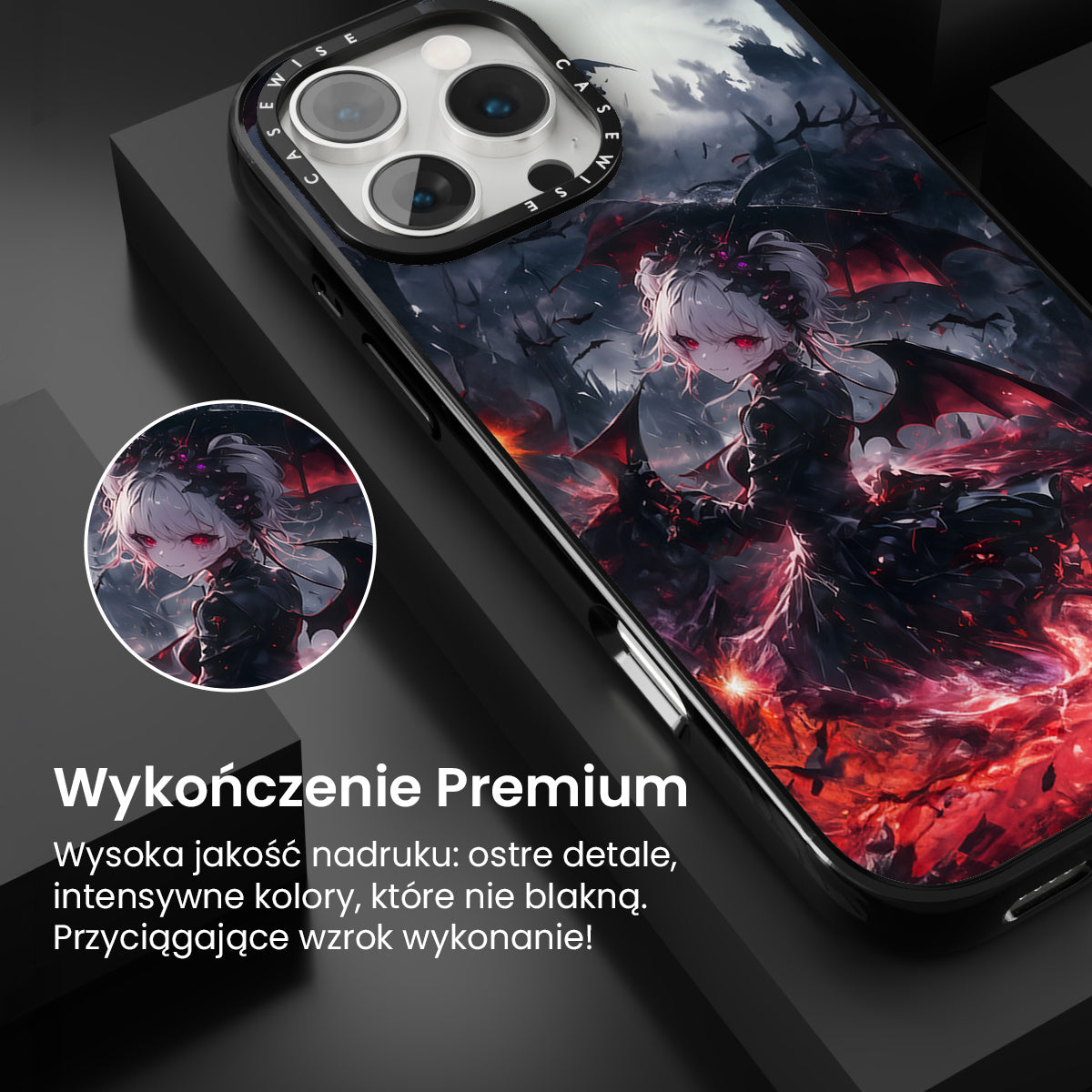 CASEWISE CASEWISE

Wykończenie Premium

Wysoka jakość nadruku: ostre detale, intensywne kolory, które nie blakną. Przyciągające wzrok wykonanie!