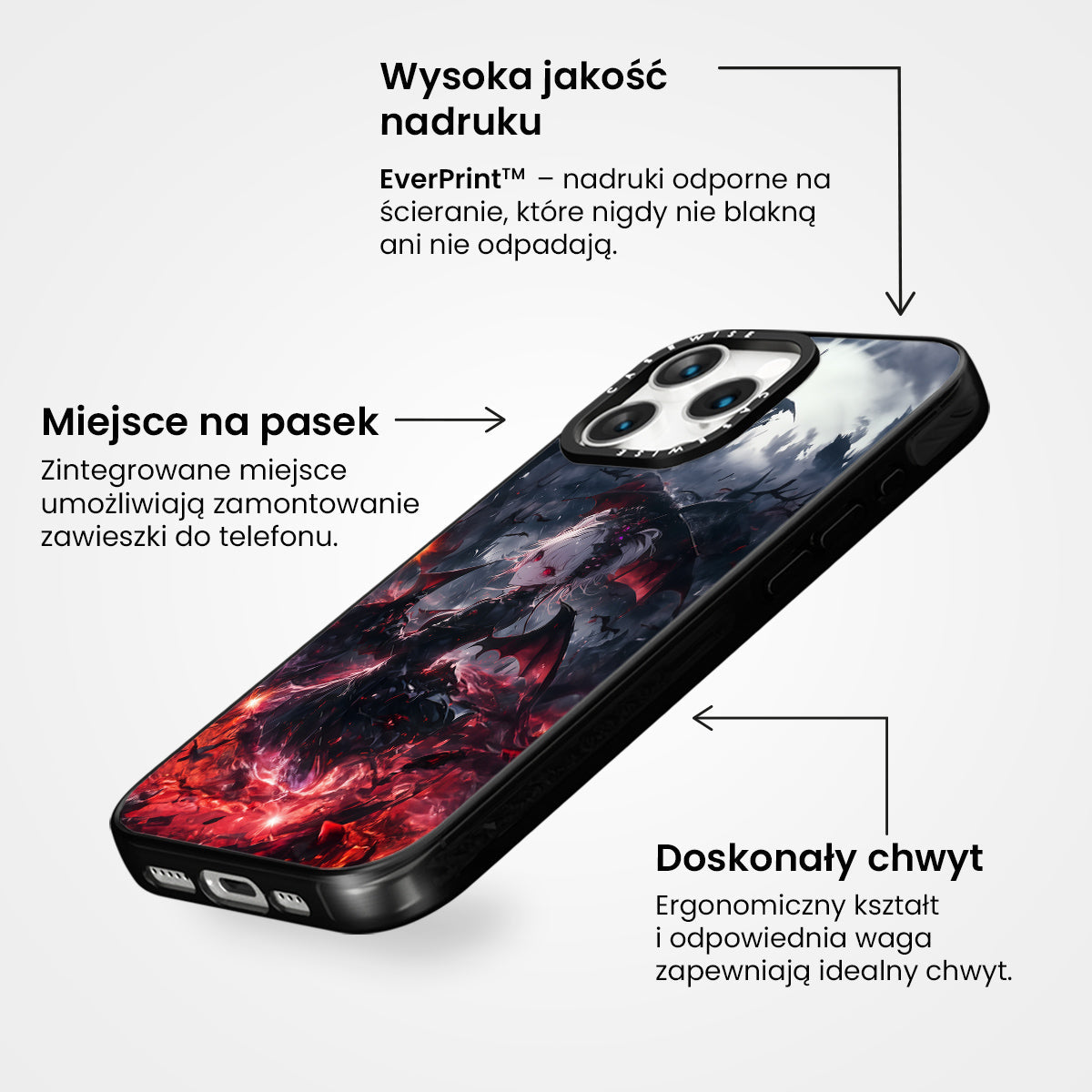 Wysoka jakość nadruku

EverPrint™ – nadruki odporne na ścieranie, które nigdy nie blakną ani nie odpadają.

CASEWISE

CASEWISE

Miejsce na pasek

Zintegrowane miejsce umożliwiają zamontowanie zawieszki do telefonu.

Doskonały chwyt

Ergonomiczny kształt i odpowiednia waga zapewniają idealny chwyt.