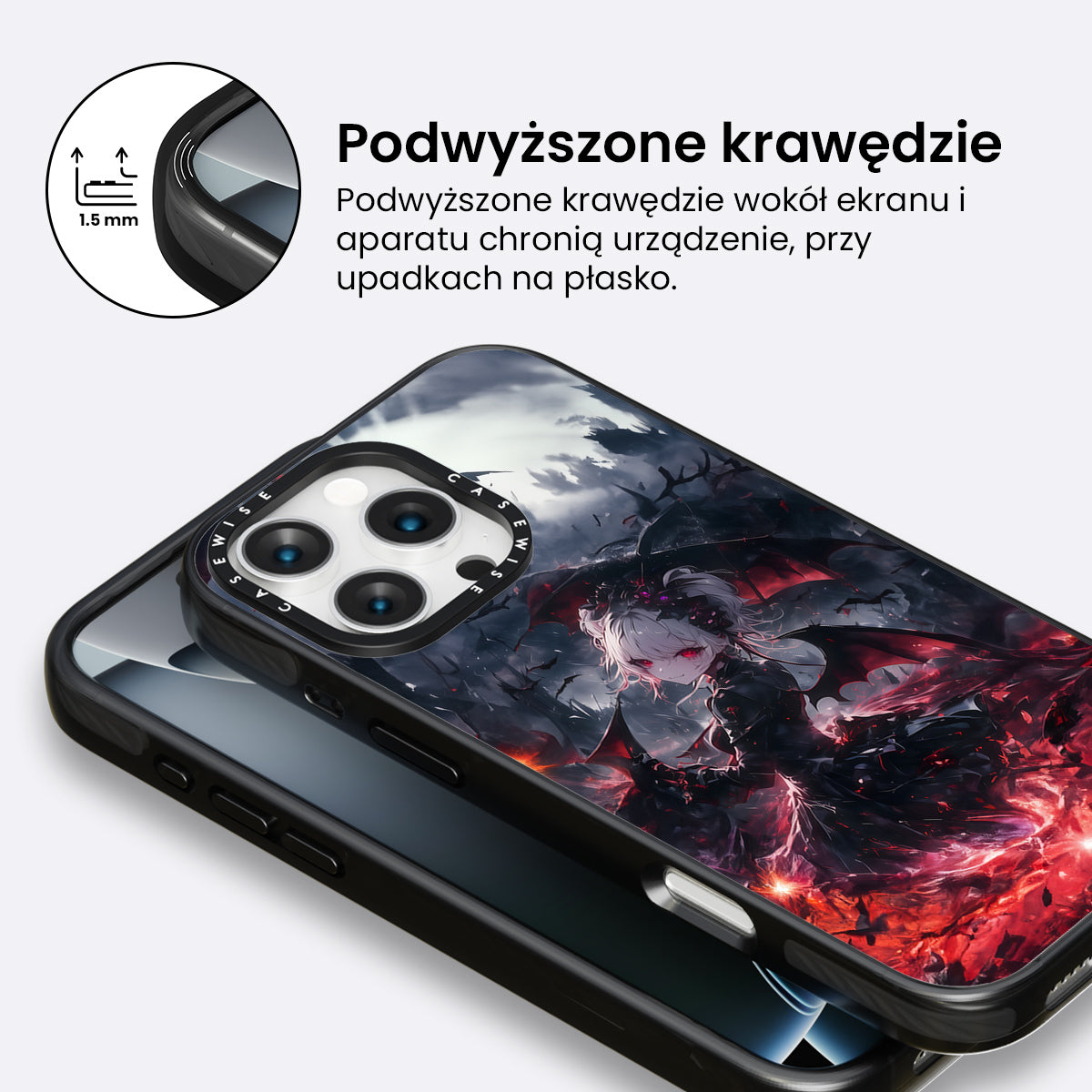 1.5 mm

Podwyższone krawędzie

Podwyższone krawędzie wokół ekranu i aparatu chronią urządzenie, przy upadkach na płasko.

CASEWISE CASEWISE