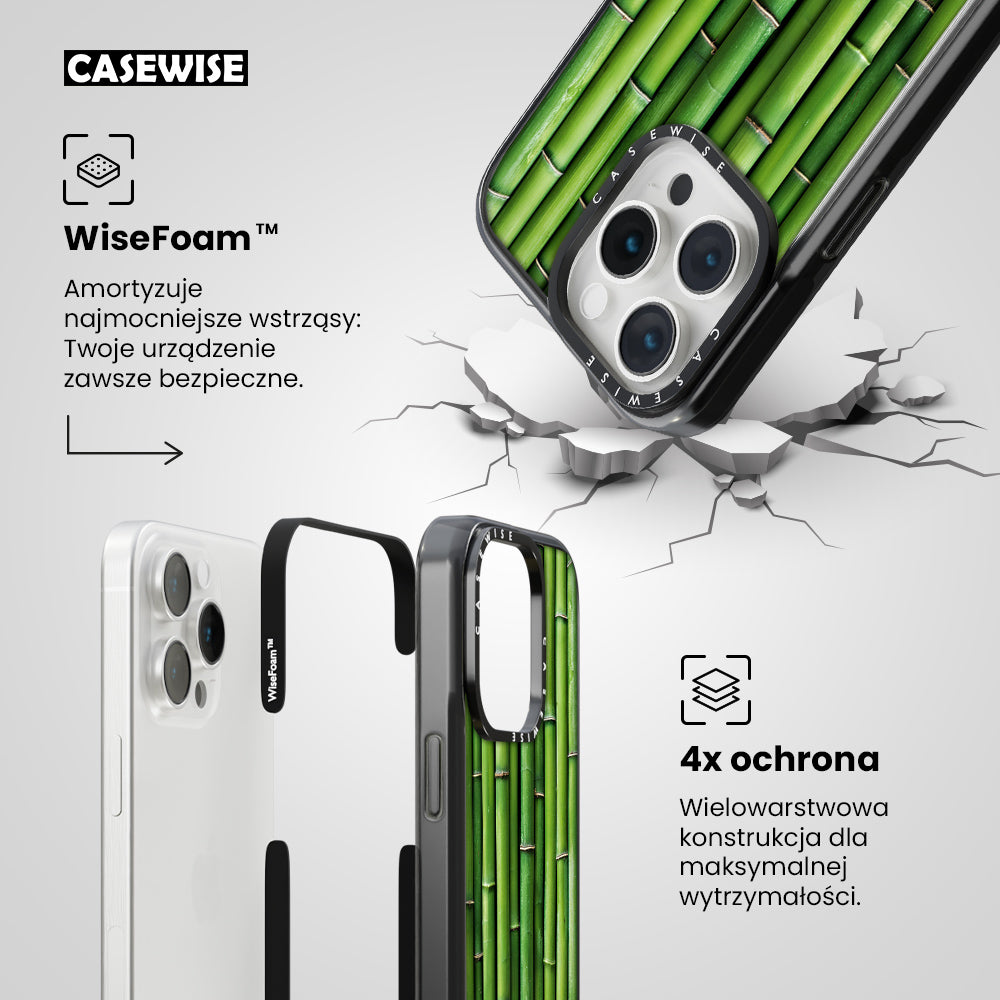 CASEWISE

WiseFoam™

Amortyzuje najmocniejsze wstrząsy: Twoje urządzenie zawsze bezpieczne.

CASEWISE

CASEWISE

WiseFoam™

CASEWISE

4x ochrona

Wielowarstwowa konstrukcja dla maksymalnej wytrzymałości.